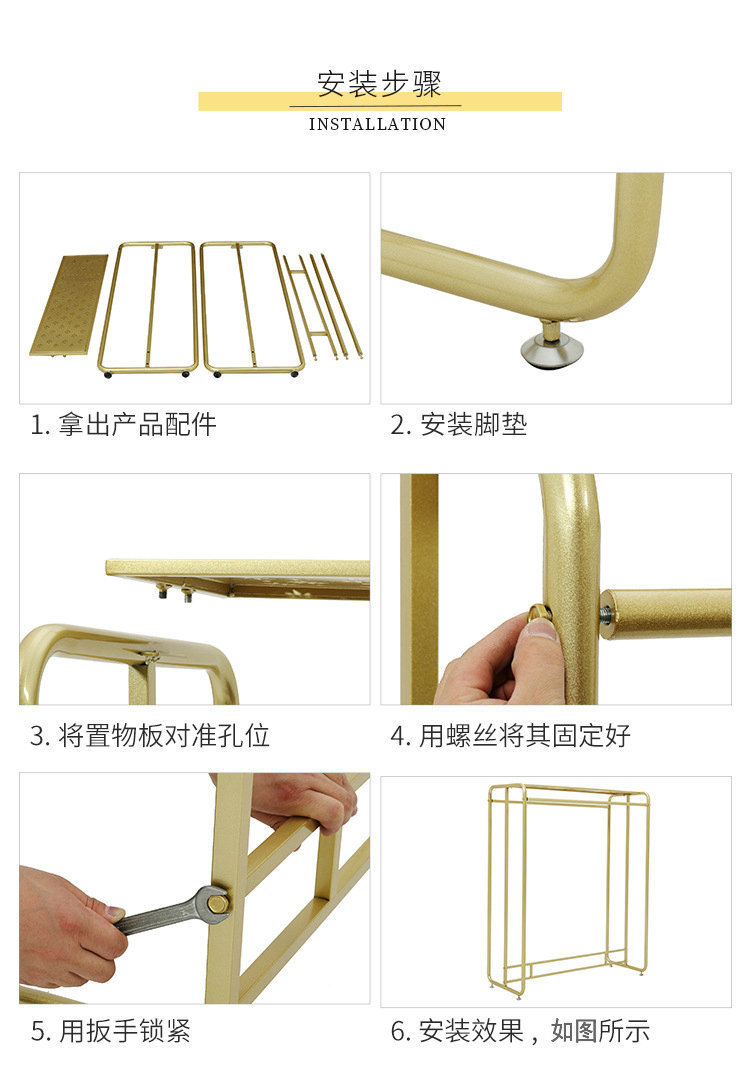 安装步骤
INSTALLATION

1. 拿出产品配件

2. 安装脚垫

3. 将置物板对准孔位

4. 用螺丝将其固定好

5. 用扳手锁紧

6. 安装效果，如图所示