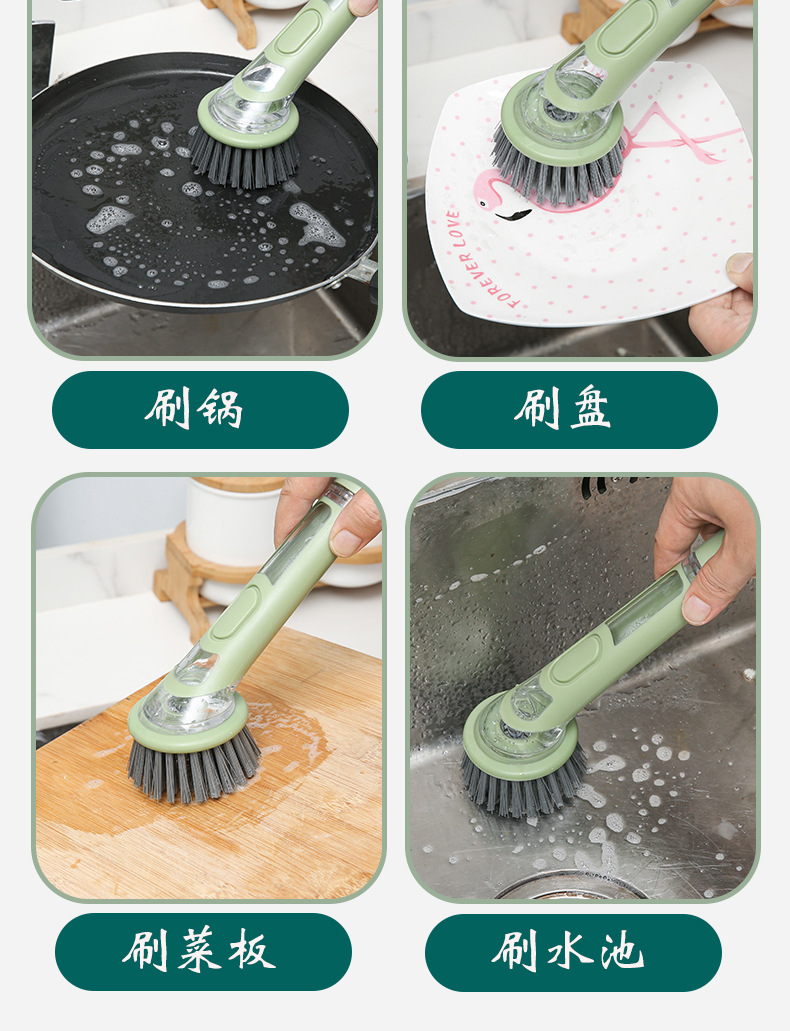 FOREVER LOVE

刷锅

刷盘

刷菜板

刷水池