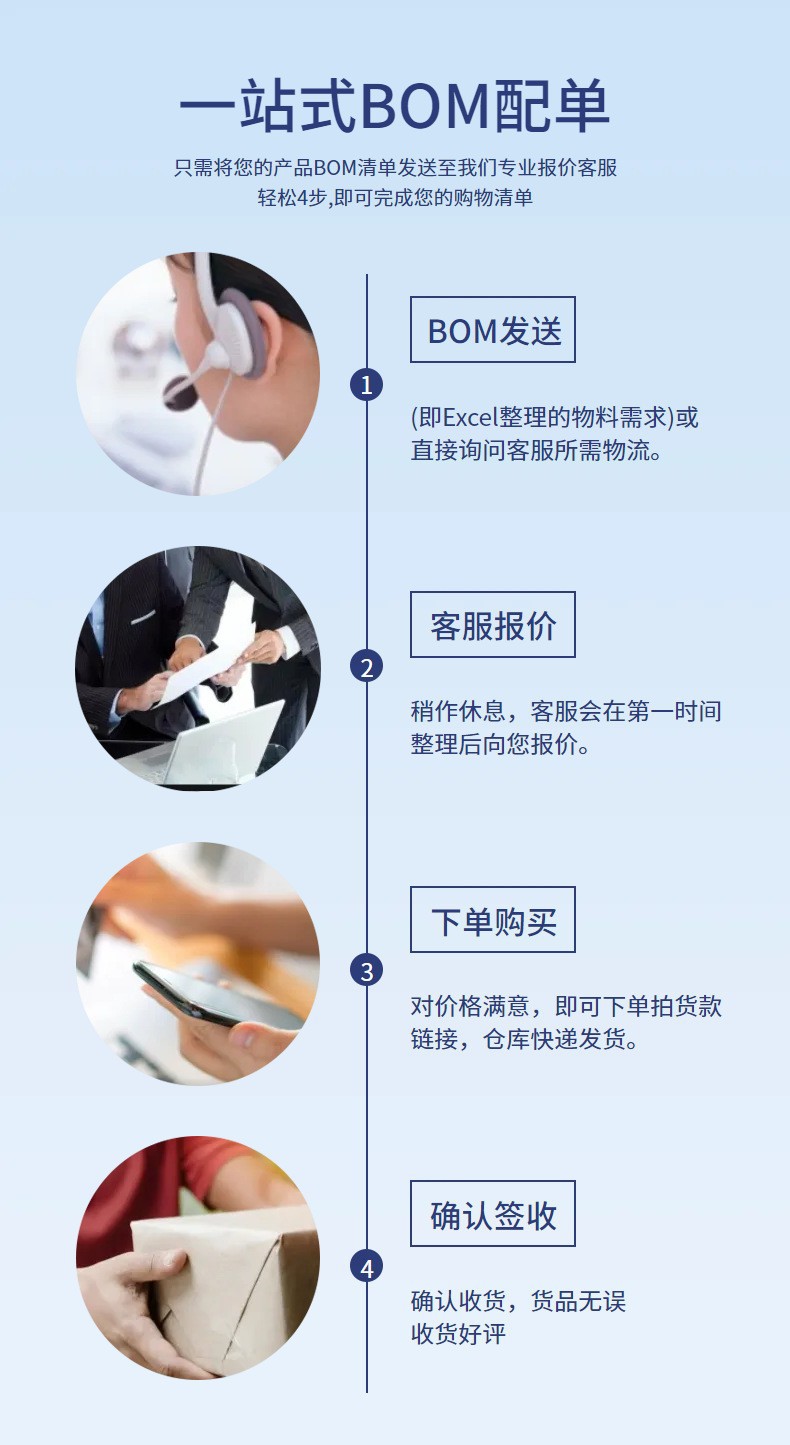 一站式BOM配单

只需将您的产品BOM清单发送至我们专业报价客服
轻松4步,即可完成您的购物清单

1

BOM发送

(即Excel整理的物料需求)或直接询问客服所需物流。

2

客服报价

稍作休息，客服会在第一时间整理后向您报价。

3

下单购买

对价格满意，即可下单拍货款链接，仓库快递发货。

4

确认签收

确认收货，货品无误
收货好评