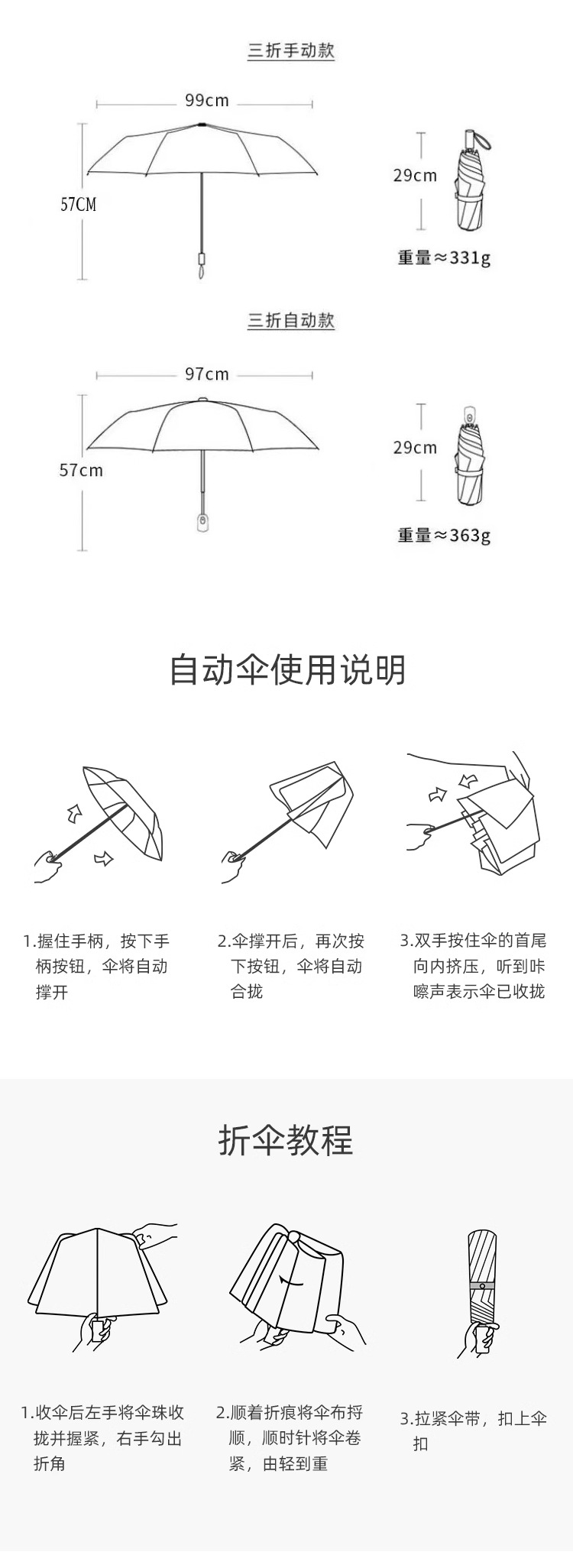 三折手动款

99cm

57CM

29cm

重量≈331g

三折自动款

97cm

57cm

29cm

重量≈363g

自动伞使用说明

1.握住手柄，按下手柄按钮，伞将自动撑开

2.伞撑开后，再次按下按钮，伞将自动合拢

3.双手按住伞的首尾向内挤压，听到咔嚓声表示伞已收拢

折伞教程

1.收伞后左手将伞珠收拢并握紧，右手勾出折角

2.顺着折痕将伞布捋顺，顺时针将伞卷紧，由轻到重

3.拉紧伞带，扣上伞扣