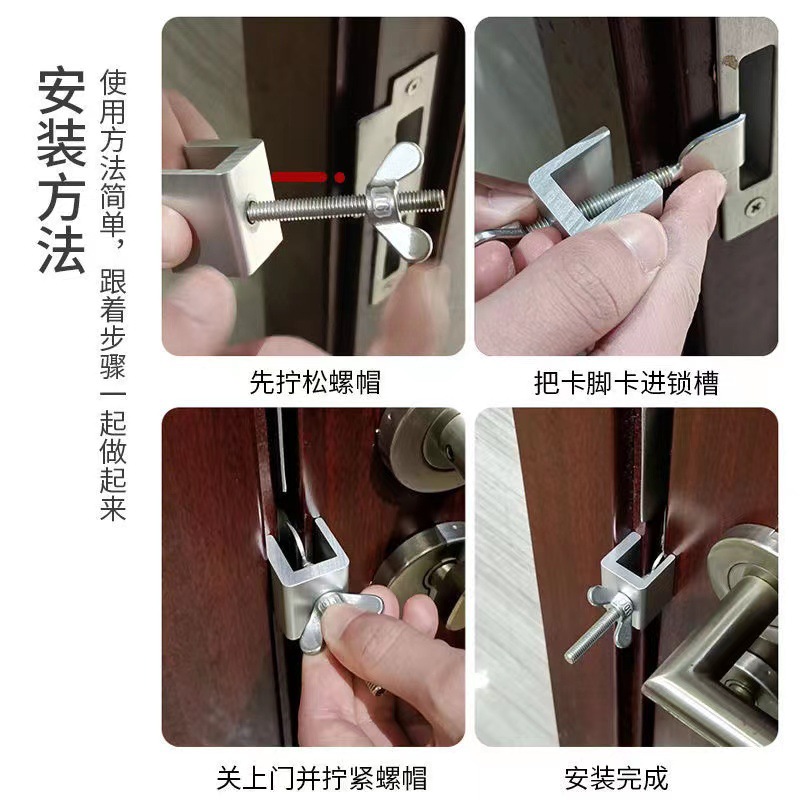 安装方法

使用方法简单，跟着步骤一起做起来

先拧松螺帽

把卡脚卡进锁槽

关上门并拧紧螺帽

安装完成