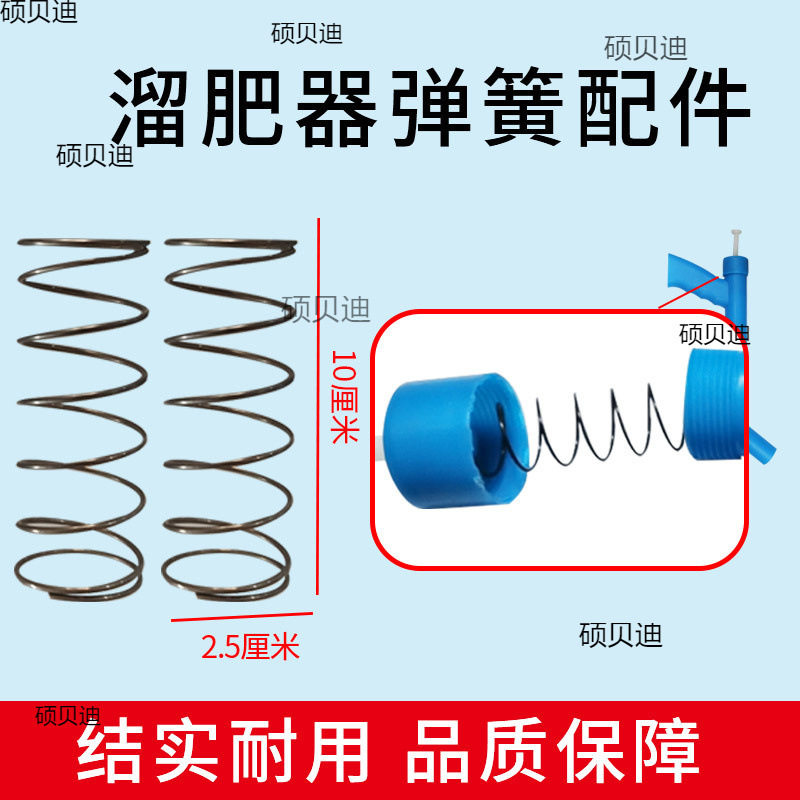 硕贝迪

硕贝迪

硕贝迪

溜肥器弹簧配件

硕贝迪

硕贝迪

10厘米

硕贝迪

2.5厘米

硕贝迪

硕贝迪

结实耐用 品质保障