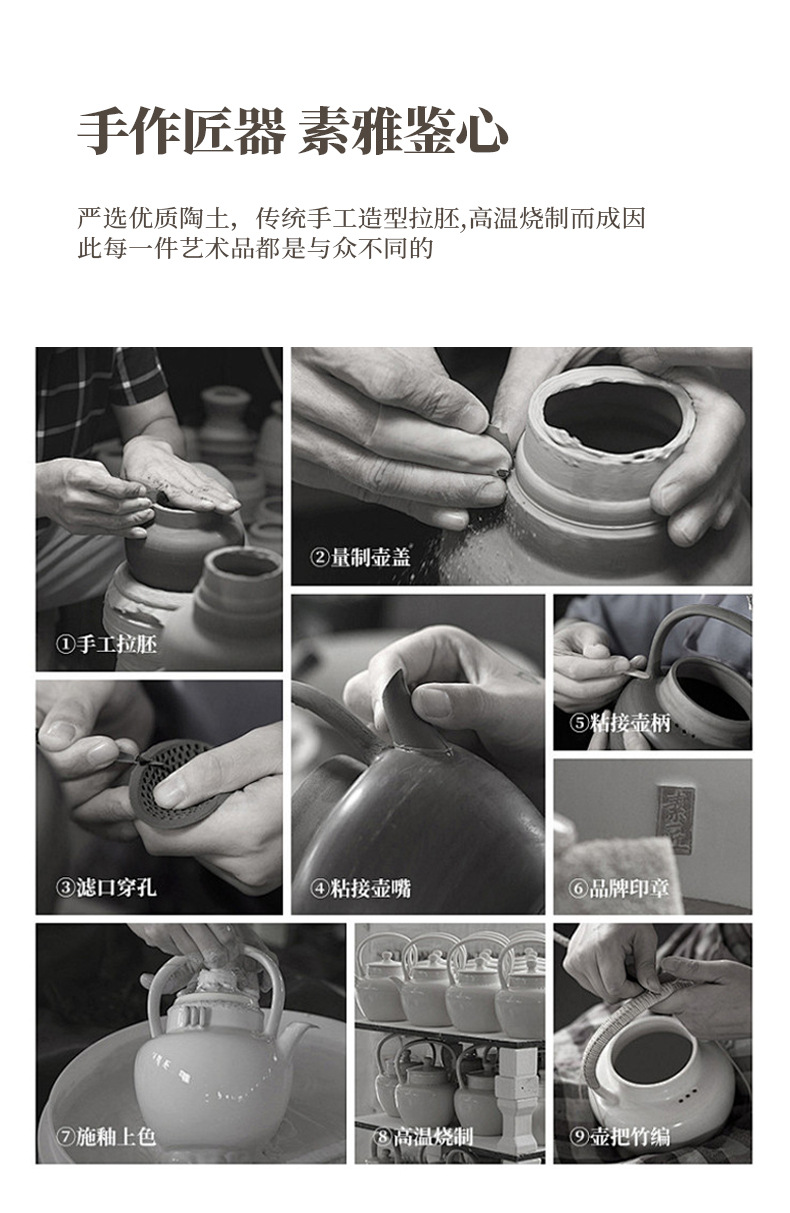 手作匠器 素雅鉴心

严选优质陶土，传统手工造型拉胚,高温烧制而成因此每一件艺术品都是与众不同的

①手工拉胚

②量制壶盖

③滤口穿孔

④粘接壶嘴

⑤粘接壶柄

⑥品牌印章

⑦施釉上色

⑧高温烧制

⑨壶把竹编