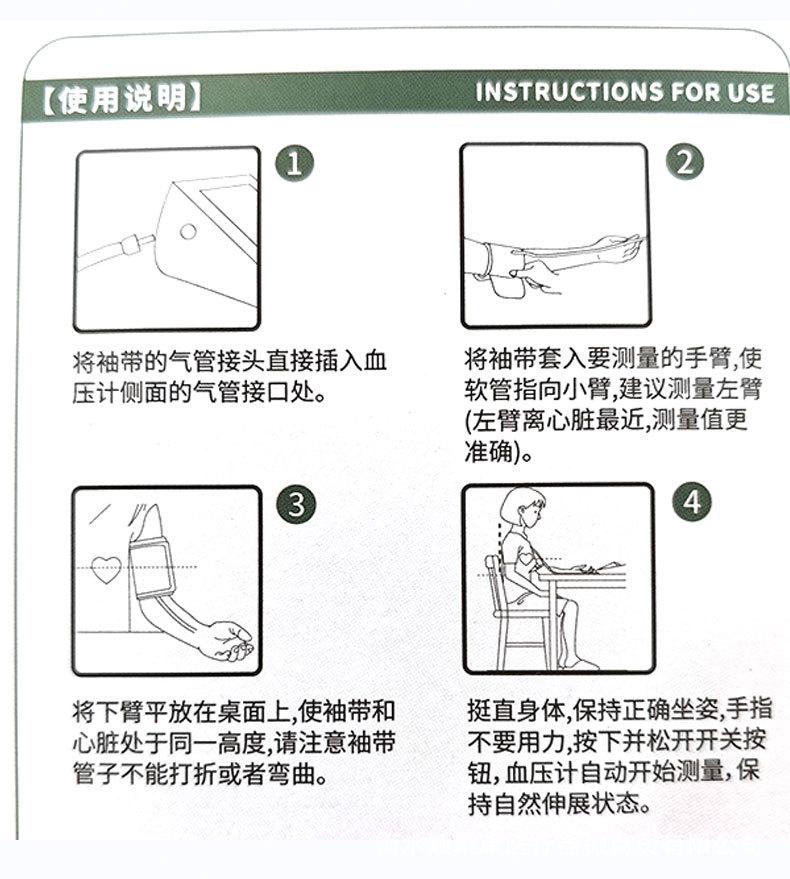 【使用说明】 INSTRUCTIONS FOR USE

1

将袖带的气管接头直接插入血压计侧面的气管接口处。

2

将袖带套入要测量的手臂,使软管指向小臂,建议测量左臂(左臂离心脏最近,测量值更准确)。

3

将下臂平放在桌面上,使袖带和心脏处于同一高度,请注意袖带管子不能打折或者弯曲。

4

挺直身体,保持正确坐姿,手指不要用力,按下并松开开关按钮,血压计自动开始测量,保持自然伸展状态。