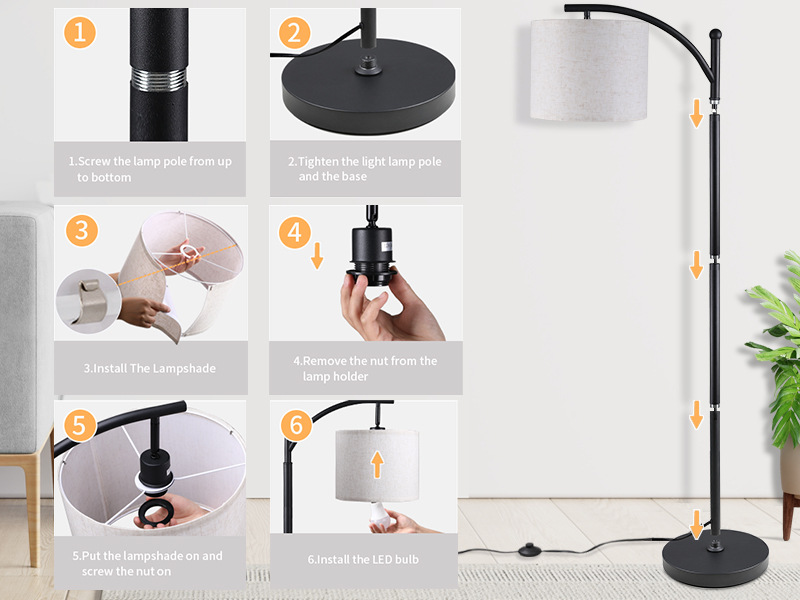 1

1.Screw the lamp pole from up to bottom

2

2.Tighten the light lamp pole and the base

3

3.Install The Lampshade

4

4.Remove the nut from the lamp holder

5

5.Put the lampshade on and screw the nut on

6

6.Install the LED bulb