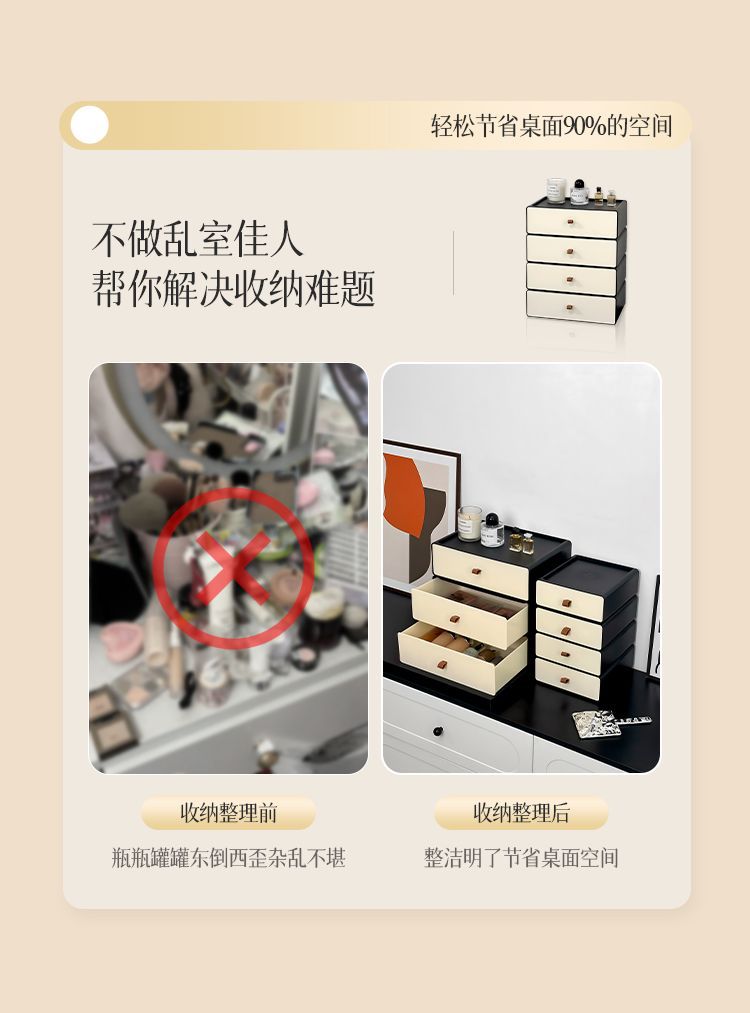 轻松节省桌面90%的空间

不做乱室佳人
帮你解决收纳难题

收纳整理前

瓶瓶罐罐东倒西歪杂乱不堪

收纳整理后

整洁明了节省桌面空间