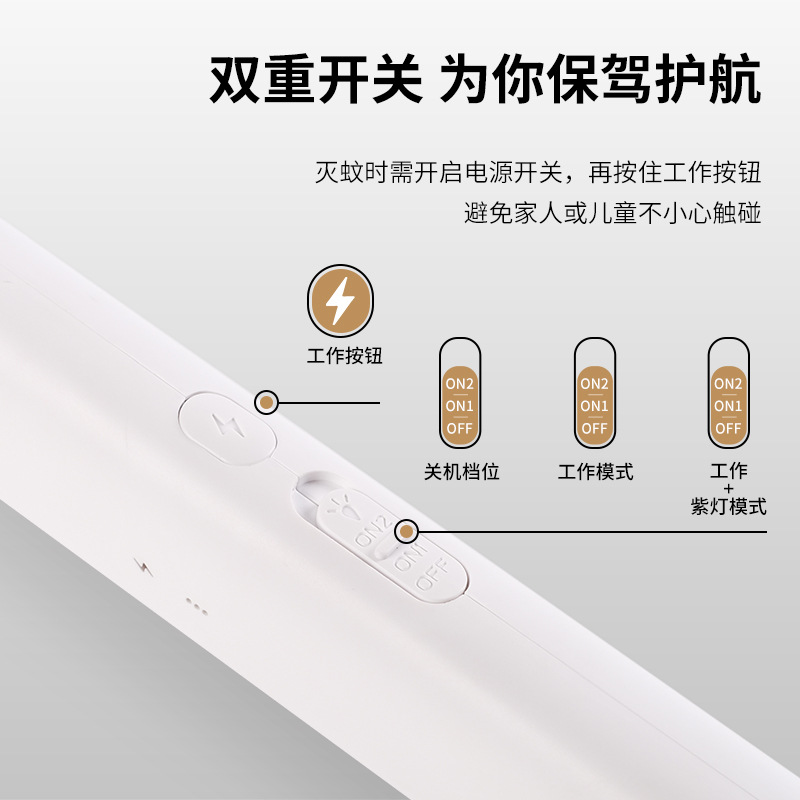 双重开关 为你保驾护航

灭蚊时需开启电源开关，再按住工作按钮
避免家人或儿童不小心触碰

工作按钮

ON2
ON1
OFF
关机档位

ON2
ON1
OFF
工作模式

ON2
ON1
OFF
工作
+
紫灯模式

ON2
ON1
OFF