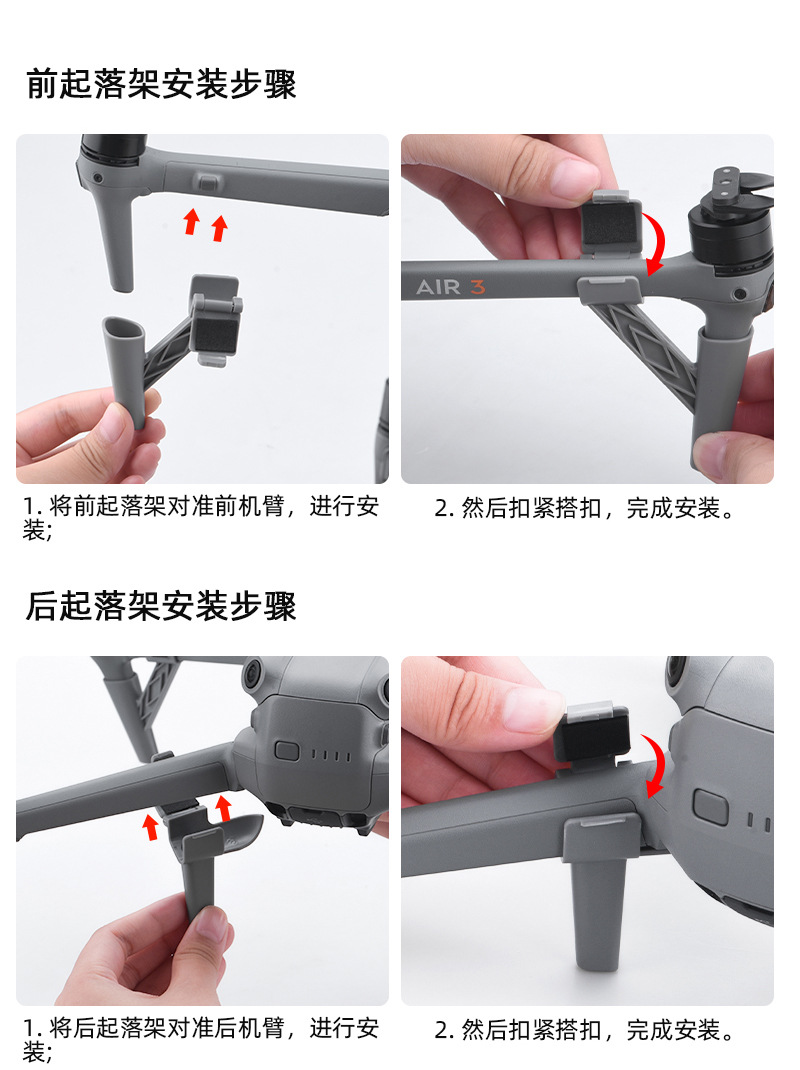 前起落架安装步骤

AIR 3

1. 将前起落架对准前机臂，进行安装;

2. 然后扣紧搭扣，完成安装。

后起落架安装步骤

1. 将后起落架对准后机臂，进行安装;

2. 然后扣紧搭扣，完成安装。