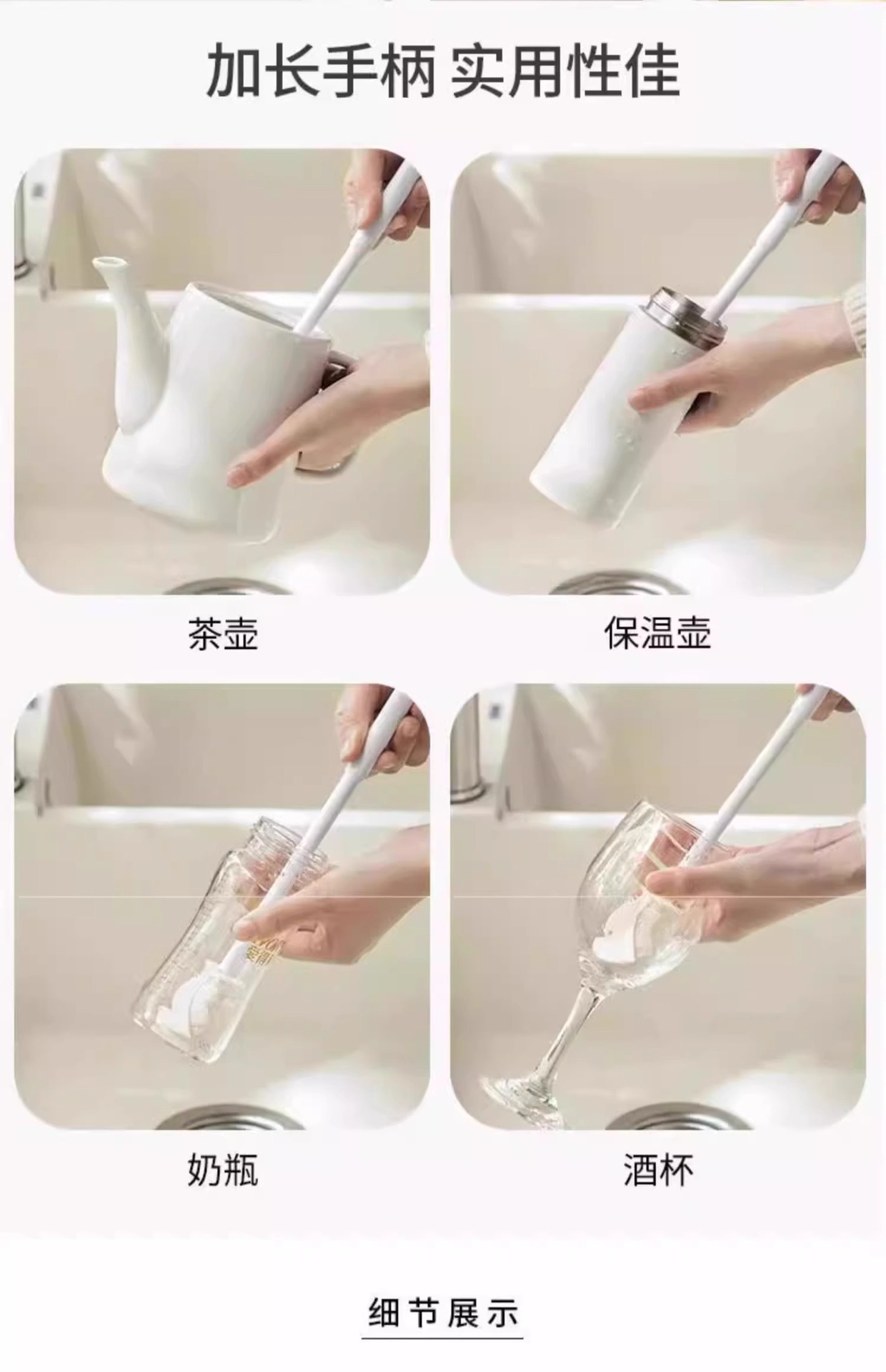 加长手柄 实用性佳

茶壶

保温壶

奶瓶

酒杯

细节展示