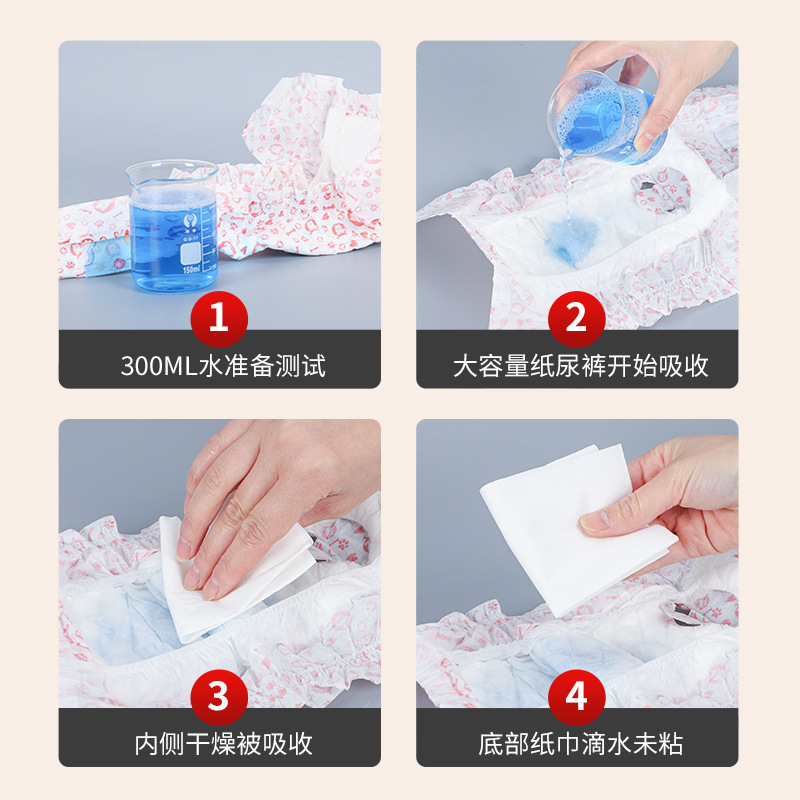 150ml

1

300ML水准备测试

2

大容量纸尿裤开始吸收

3

内侧干燥被吸收

4

底部纸巾滴水未粘