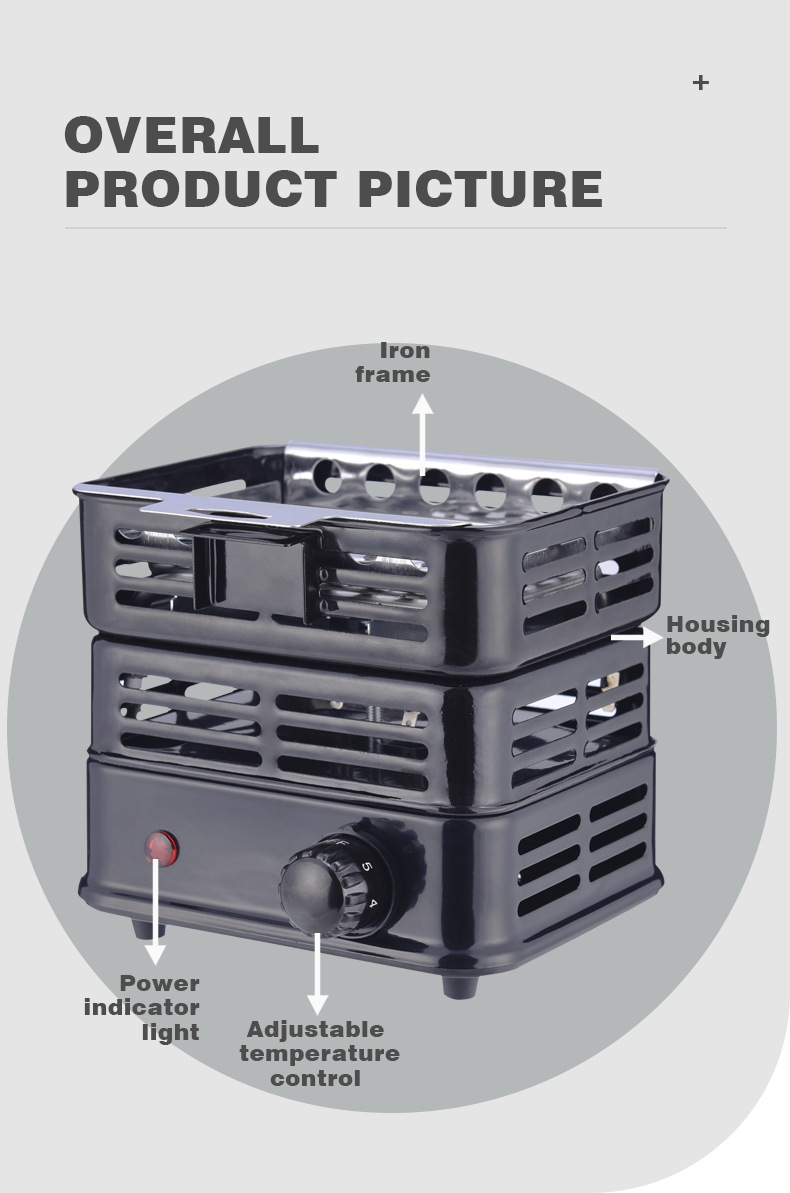 +

OVERALL
PRODUCT PICTURE

Iron frame

Housing body

F 5 4

Power indicator light

Adjustable temperature control