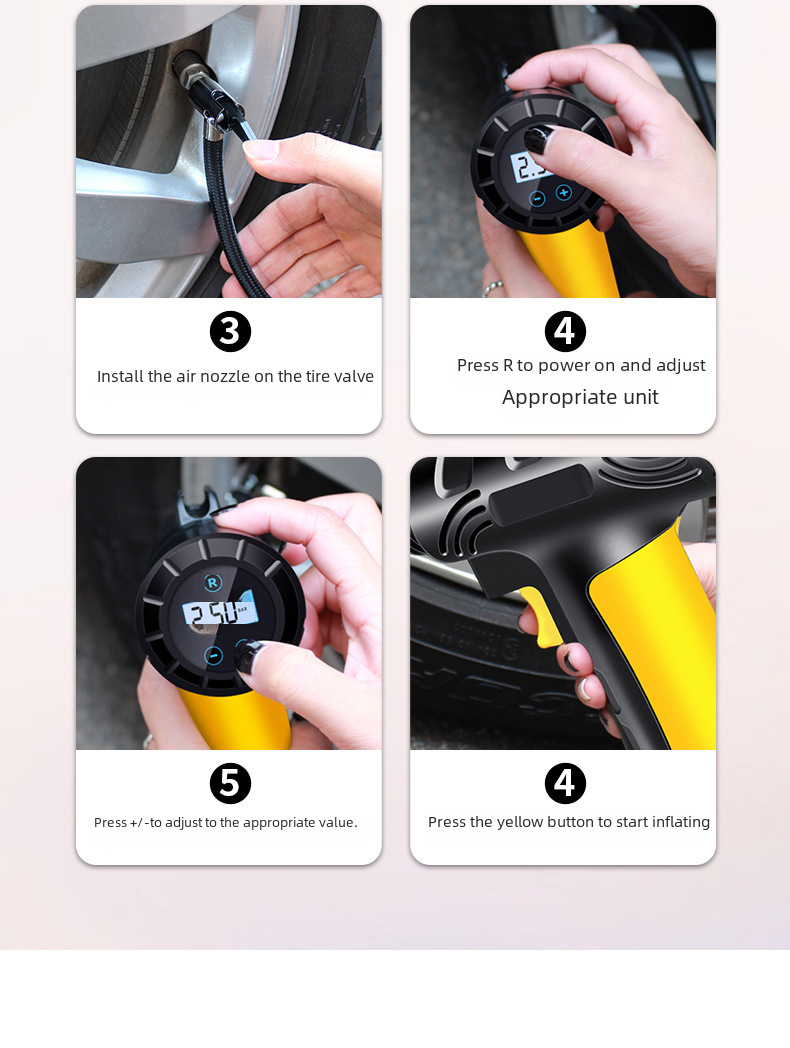 3
Install the air nozzle on the tire valve

4
Press R to power on and adjust
Appropriate unit

R
2.50 BAR

5
Press +/-to adjust to the appropriate value.

4
Press the yellow button to start inflating