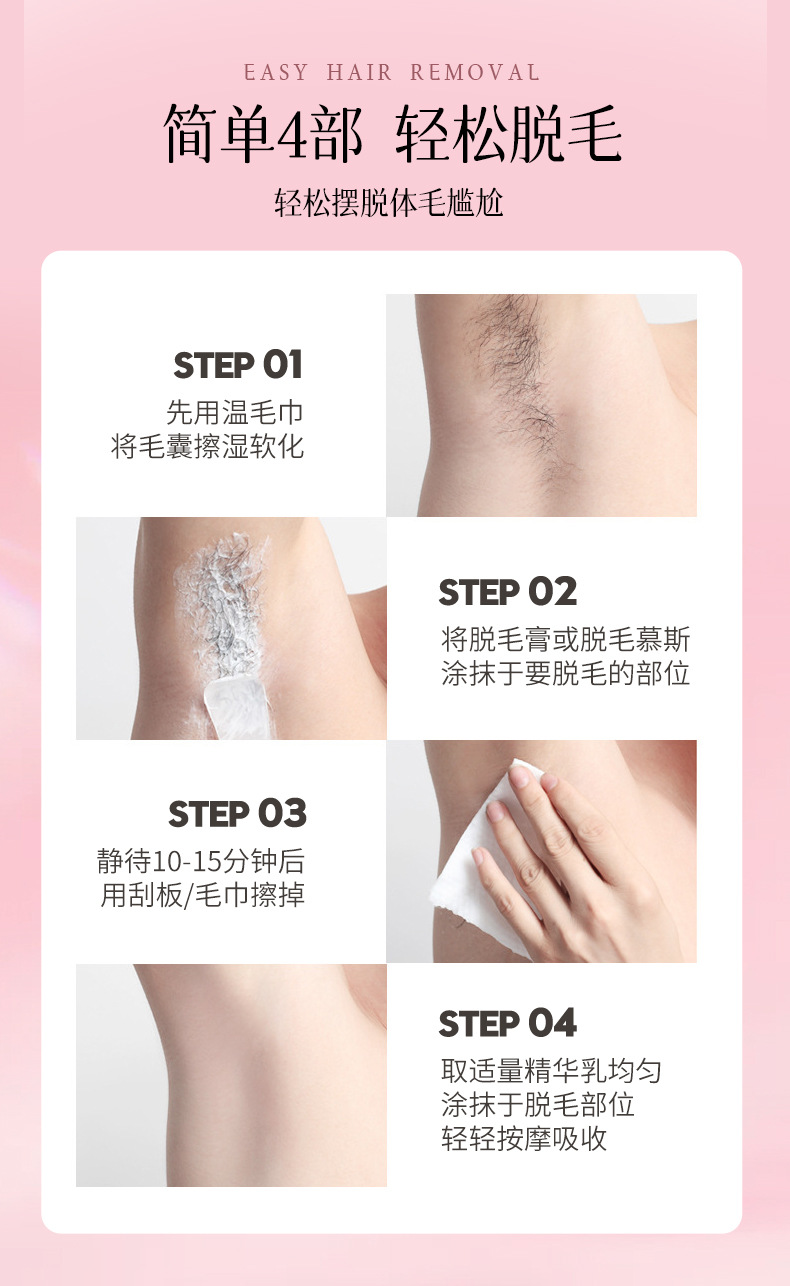 EASY HAIR REMOVAL

简单4部 轻松脱毛

轻松摆脱体毛尴尬

STEP 01
先用温毛巾
将毛囊擦湿软化

STEP 02
将脱毛膏或脱毛慕斯
涂抹于要脱毛的部位

STEP 03
静待10-15分钟后
用刮板/毛巾擦掉

STEP 04
取适量精华乳均匀
涂抹于脱毛部位
轻轻按摩吸收