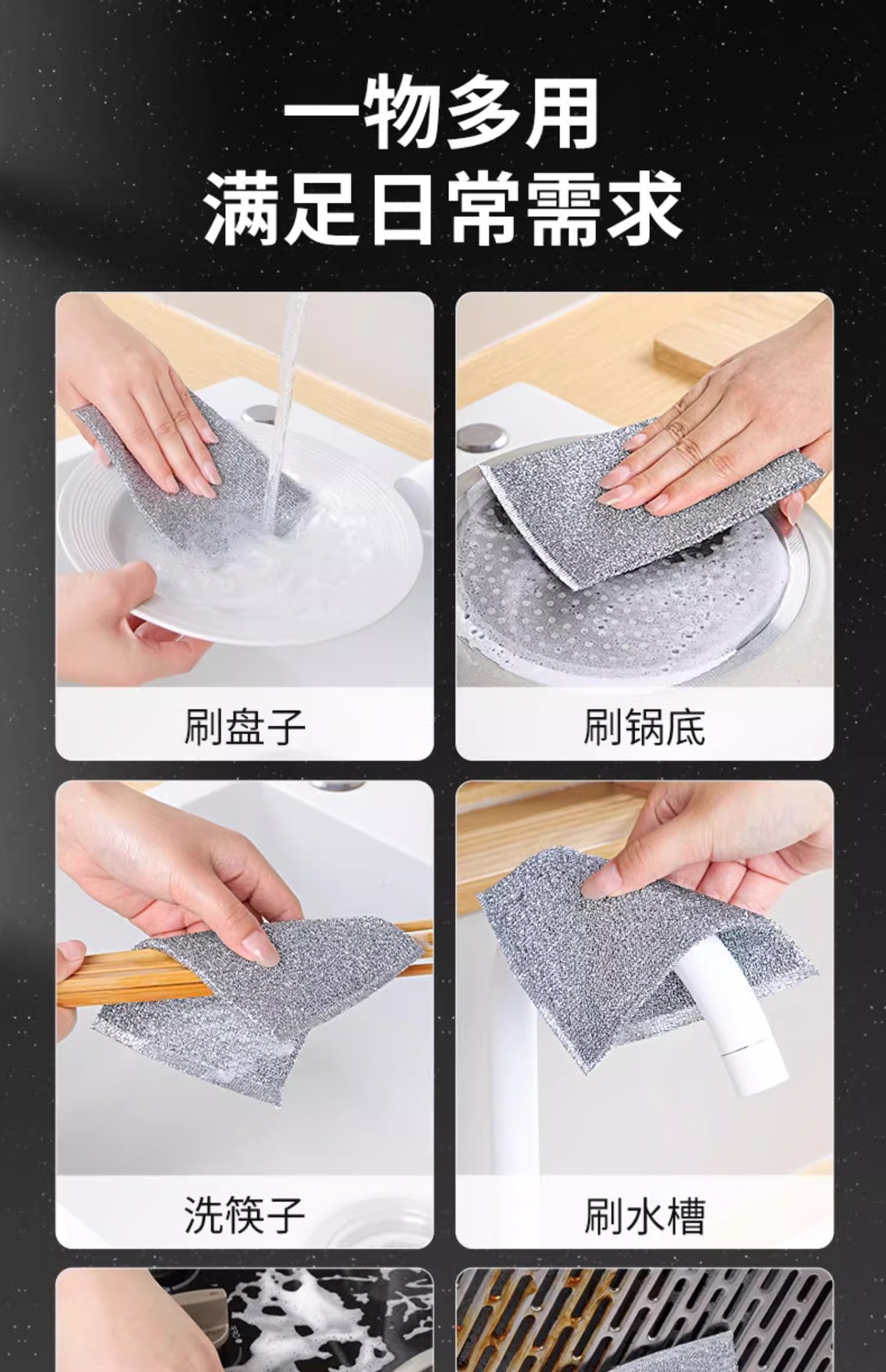 一物多用
满足日常需求

刷盘子

刷锅底

洗筷子

刷水槽