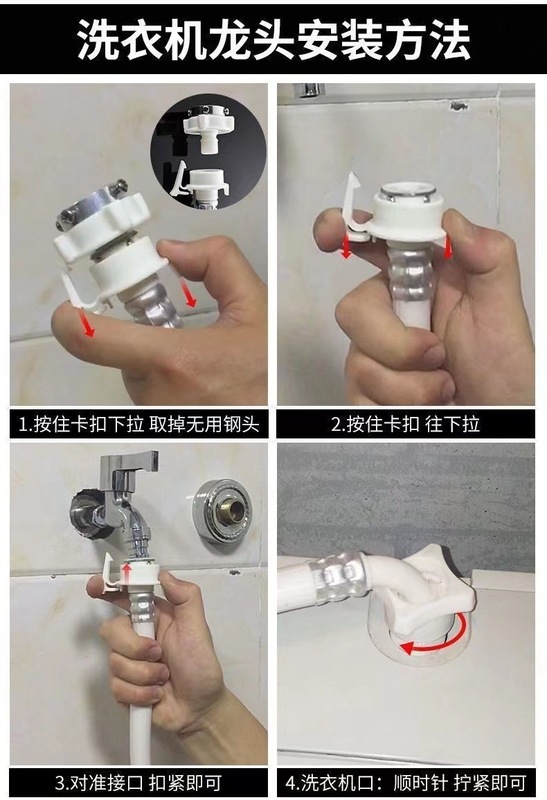 洗衣机龙头安装方法

1.按住卡扣下拉 取掉无用钢头

2.按住卡扣 往下拉

3.对准接口 扣紧即可

4.洗衣机口：顺时针 拧紧即可