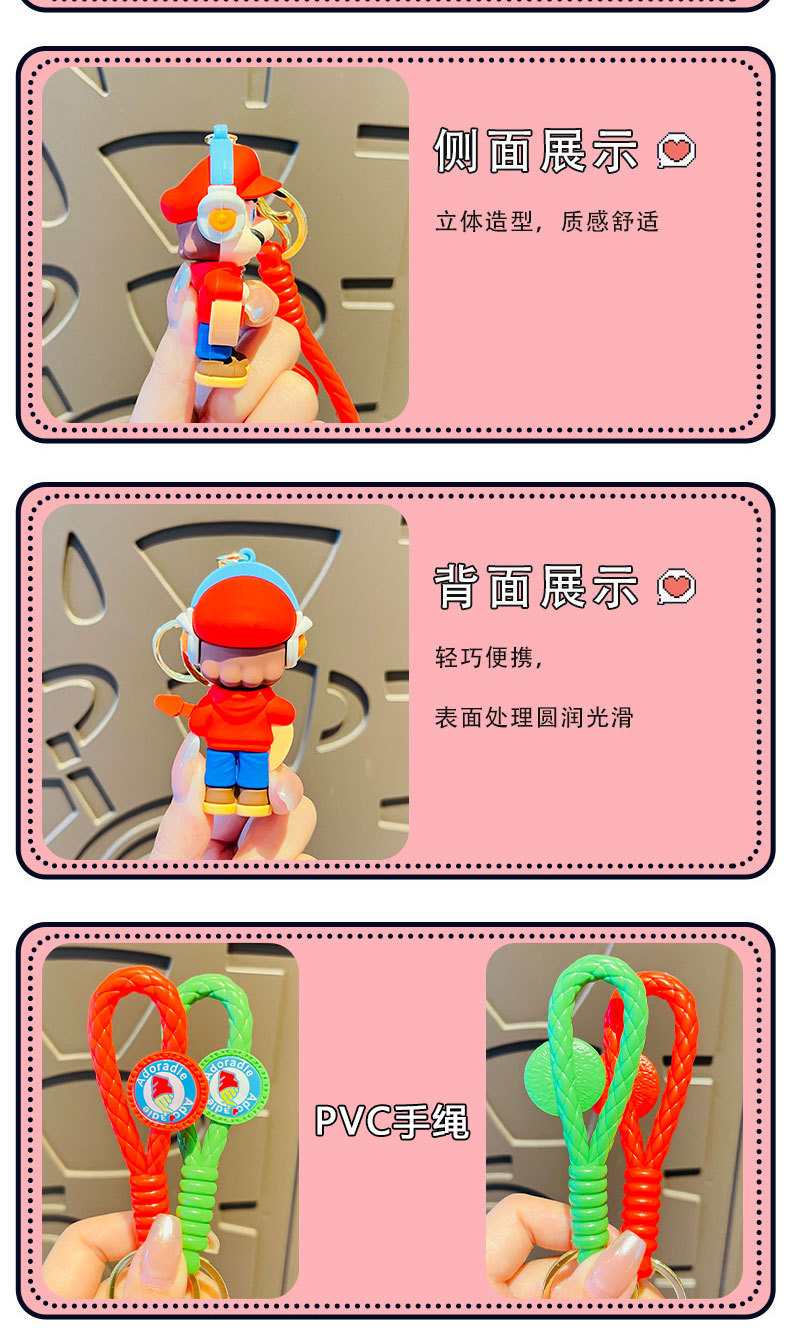 侧面展示

立体造型，质感舒适

背面展示

轻巧便携，

表面处理圆润光滑

Adoradle

Adoradle

PVC手绳