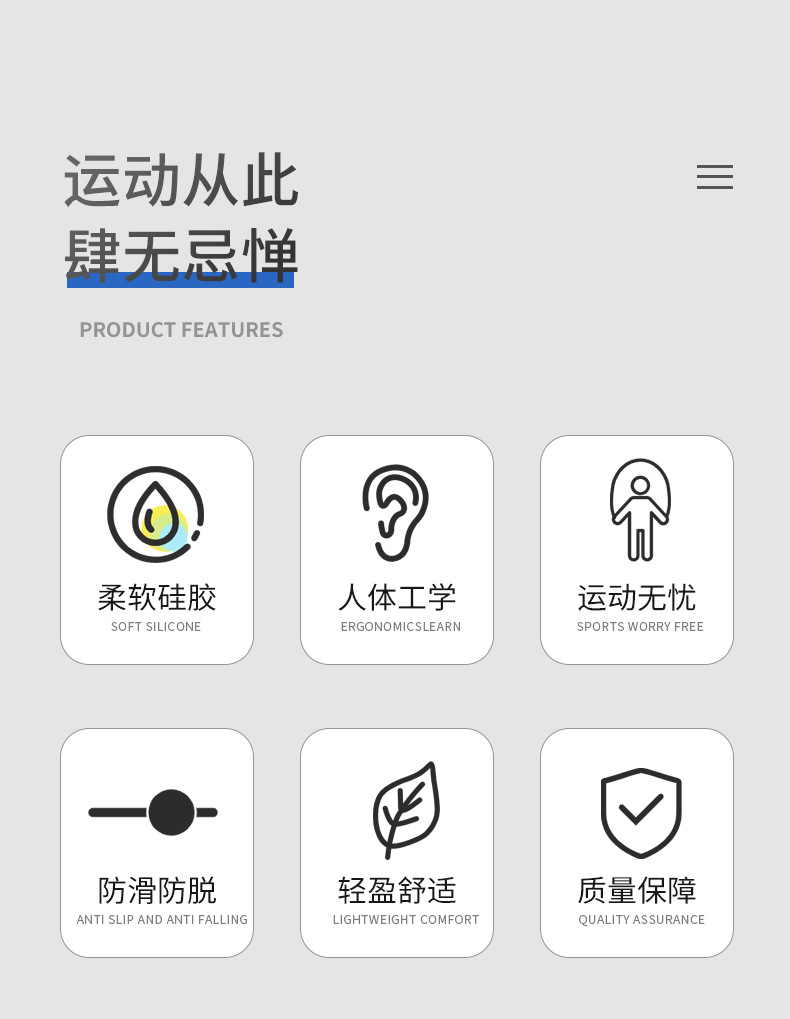 运动从此
肆无忌惮

PRODUCT FEATURES

柔软硅胶
SOFT SILICONE

人体工学
ERGONOMICSLEARN

运动无忧
SPORTS WORRY FREE

防滑防脱
ANTI SLIP AND ANTI FALLING

轻盈舒适
LIGHTWEIGHT COMFORT

质量保障
QUALITY ASSURANCE