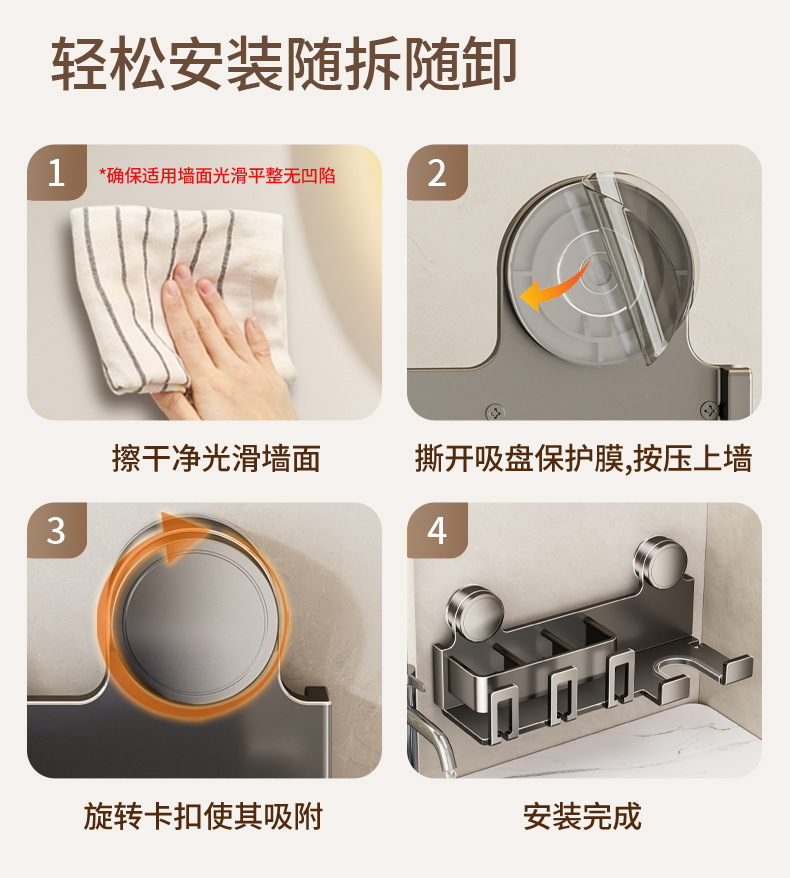 轻松安装随拆随卸

1
*确保适用墙面光滑平整无凹陷

擦干净光滑墙面

2

撕开吸盘保护膜,按压上墙

3

旋转卡扣使其吸附

4

安装完成