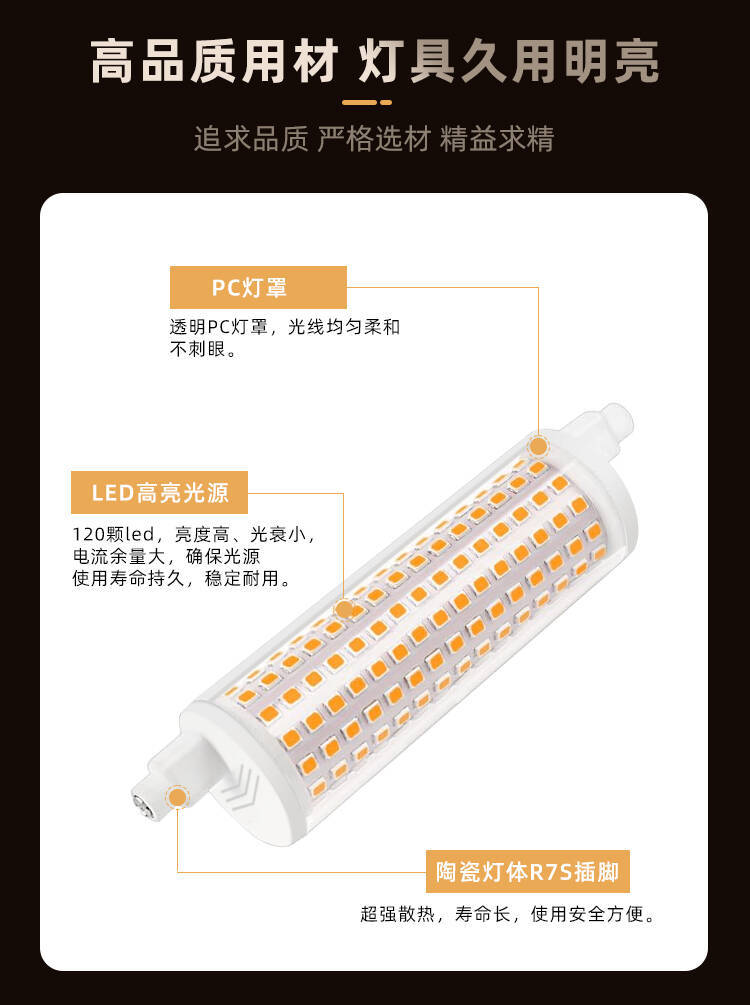 高品质用材 灯具久用明亮

追求品质 严格选材 精益求精

PC灯罩

透明PC灯罩，光线均匀柔和不刺眼。

LED高亮光源

120颗led，亮度高、光衰小，电流余量大，确保光源使用寿命持久，稳定耐用。

陶瓷灯体R7S插脚

超强散热，寿命长，使用安全方便。