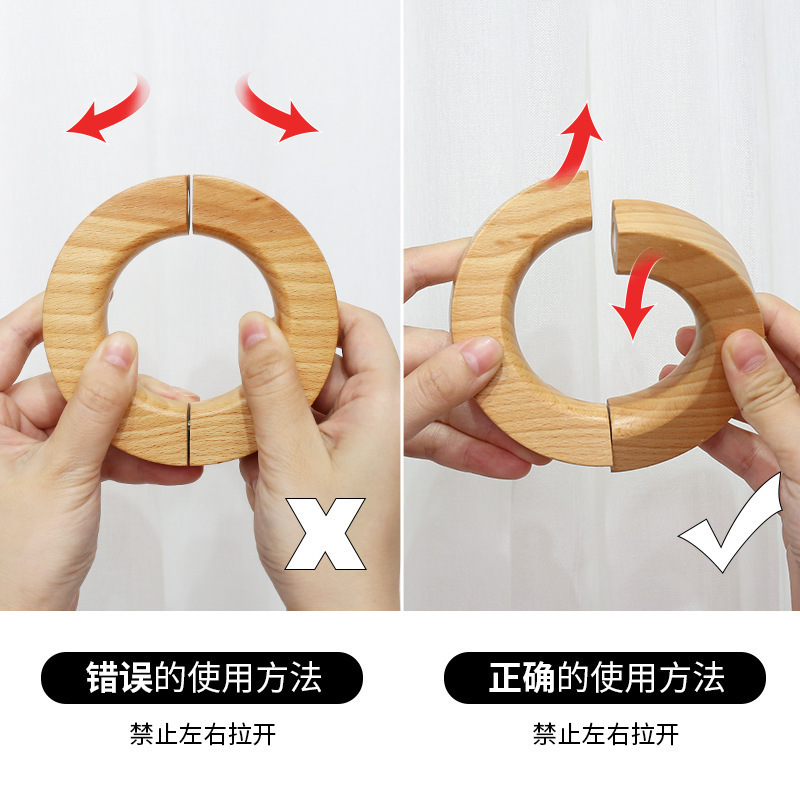 X

错误的使用方法

禁止左右拉开

正确的使用方法

禁止左右拉开