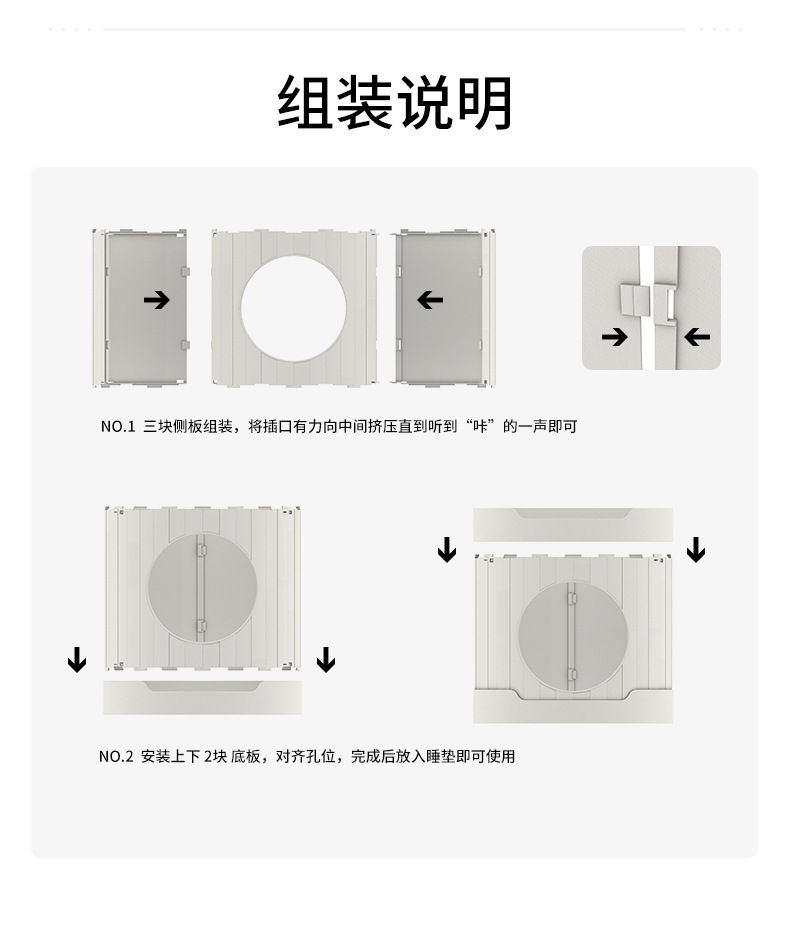 组装说明

NO.1 三块侧板组装，将插口有力向中间挤压直到听到“咔”的一声即可

NO.2 安装上下 2块 底板，对齐孔位，完成后放入睡垫即可使用