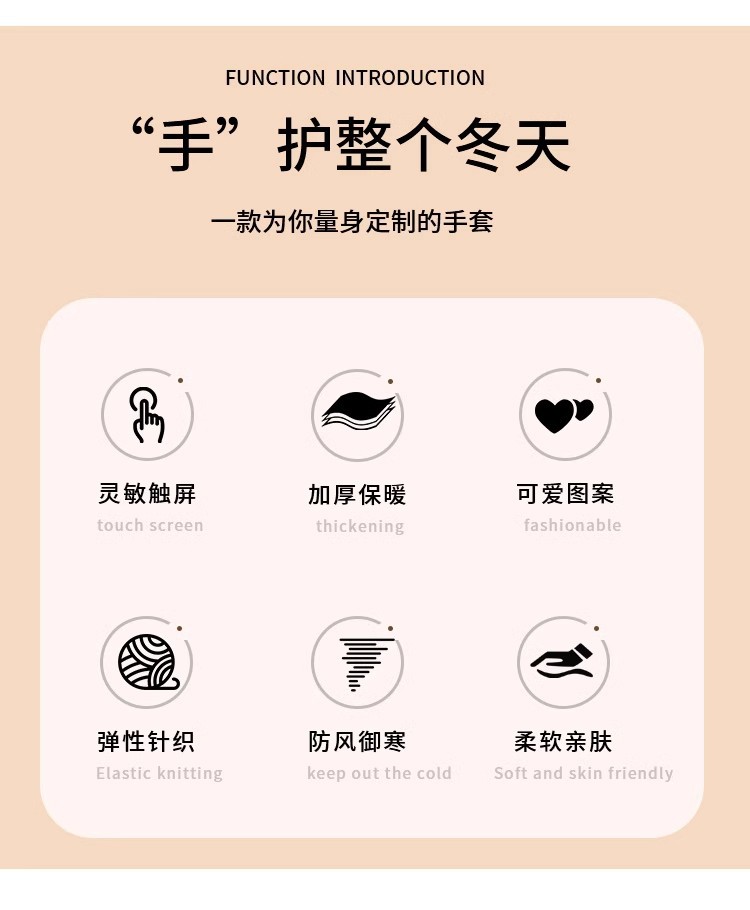 FUNCTION INTRODUCTION

“手”护整个冬天

一款为你量身定制的手套

灵敏触屏
touch screen

加厚保暖
thickening

可爱图案
fashionable

弹性针织
Elastic knitting

防风御寒
keep out the cold

柔软亲肤
Soft and skin friendly