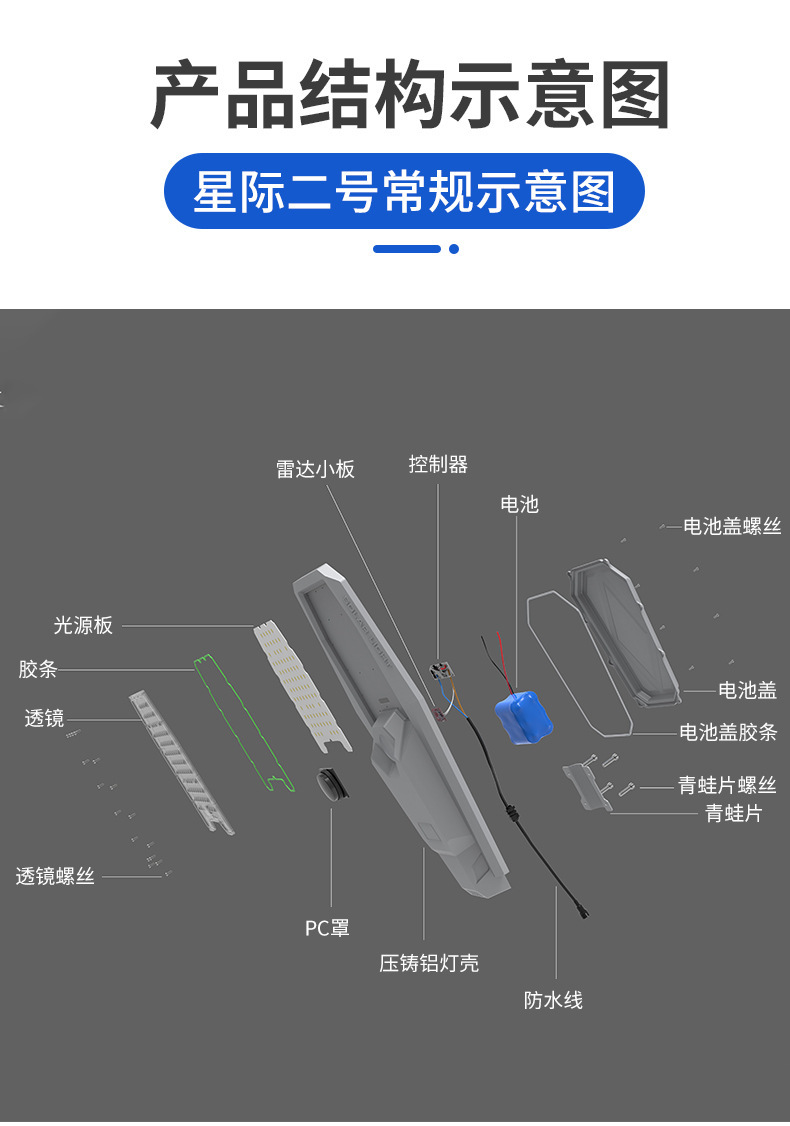 产品结构示意图

星际二号常规示意图

雷达小板

控制器

电池

电池盖螺丝

光源板

胶条

透镜

电池盖

电池盖胶条

青蛙片螺丝

青蛙片

透镜螺丝

PC罩

压铸铝灯壳

防水线