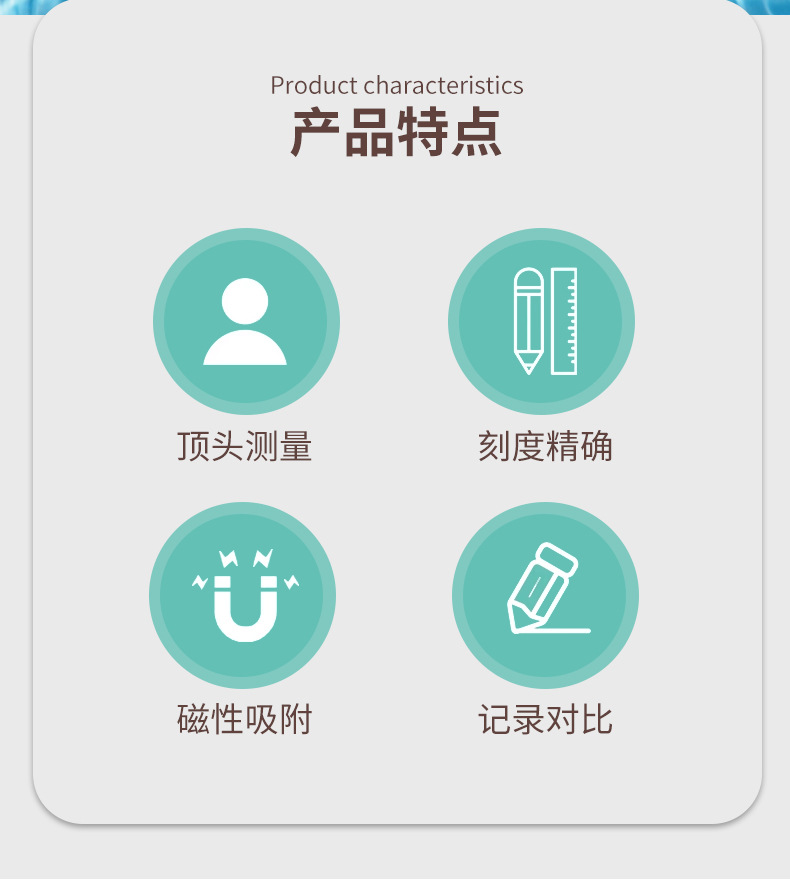 Product characteristics
产品特点

顶头测量

刻度精确

磁性吸附

记录对比