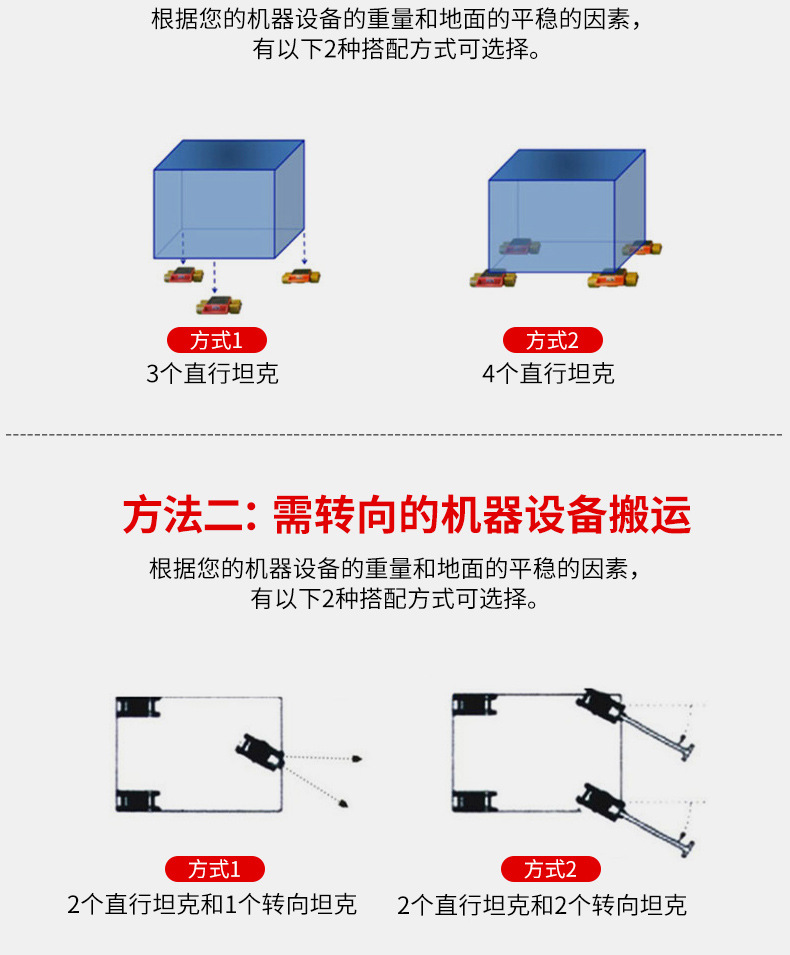 根据您的机器设备的重量和地面的平稳的因素，
有以下2种搭配方式可选择。

方式1
3个直行坦克

方式2
4个直行坦克

方法二：需转向的机器设备搬运

根据您的机器设备的重量和地面的平稳的因素，
有以下2种搭配方式可选择。

方式1
2个直行坦克和1个转向坦克

方式2
2个直行坦克和2个转向坦克