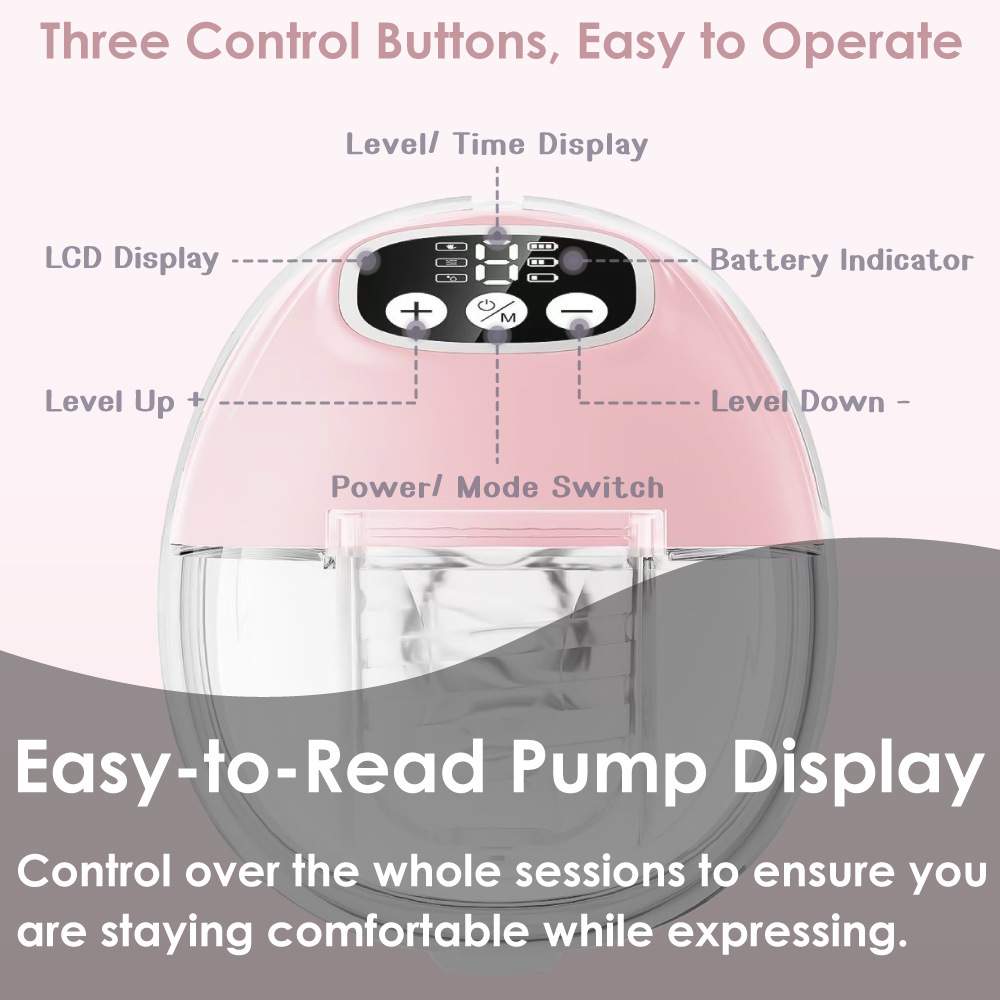 Three Control Buttons, Easy to Operate

Level/ Time Display

LCD Display

Battery Indicator

+

M

—

Level Up +

Level Down -

Power/ Mode Switch

Easy-to-Read Pump Display

Control over the whole sessions to ensure you are staying comfortable while expressing.