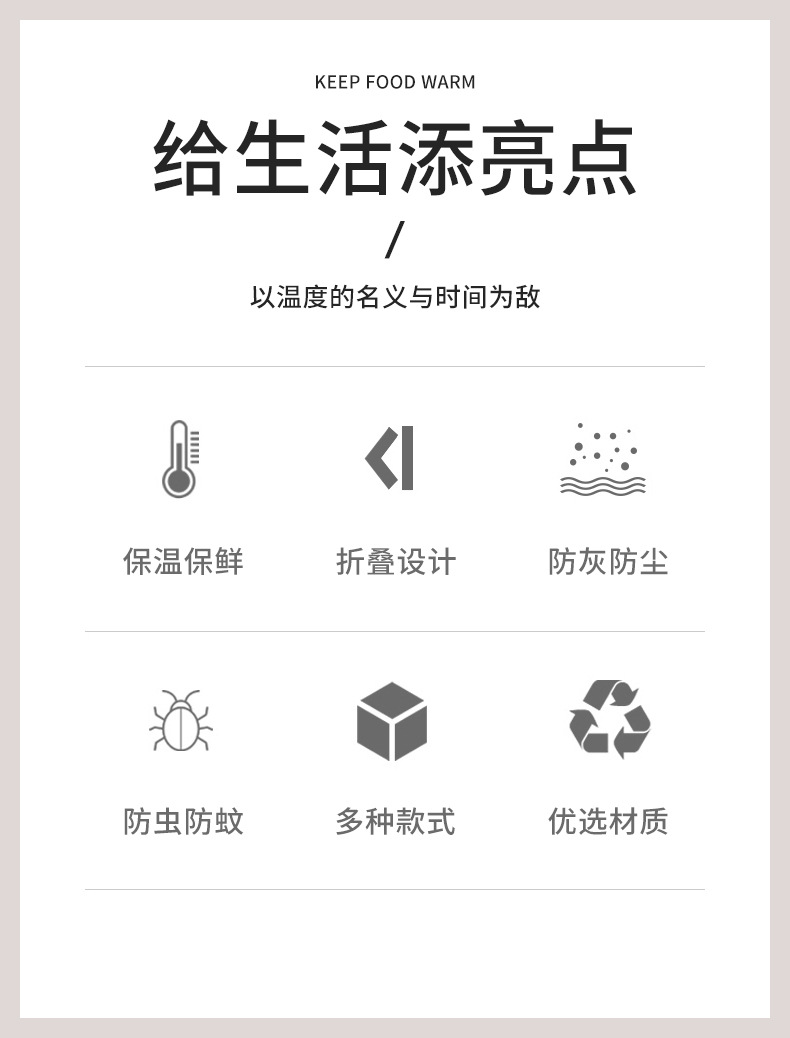 KEEP FOOD WARM

给生活添亮点

/

以温度的名义与时间为敌

保温保鲜 折叠设计 防灰防尘

防虫防蚊 多种款式 优选材质