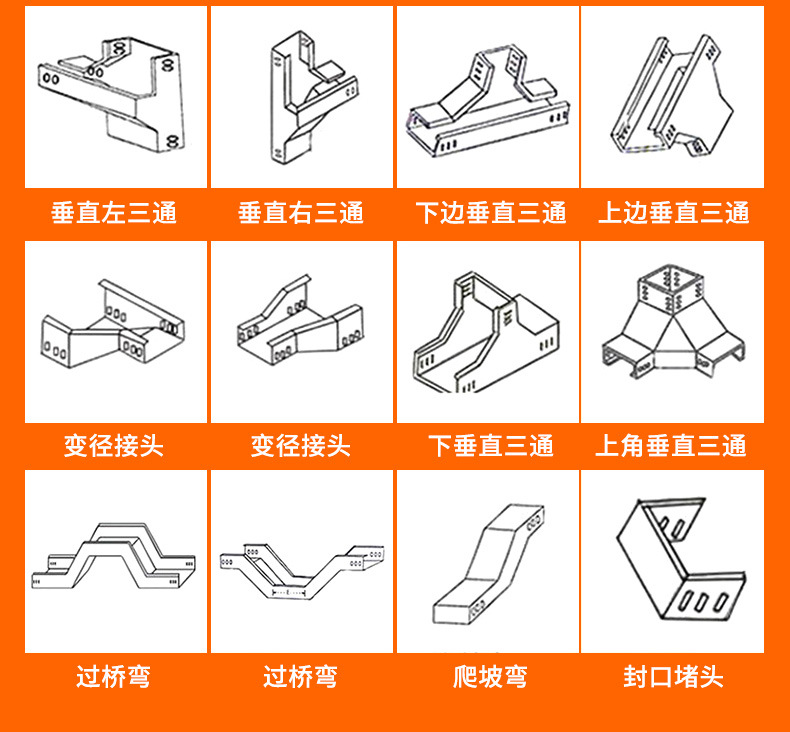 垂直左三通

垂直右三通

下边垂直三通

上边垂直三通

变径接头

变径接头

下垂直三通

上角垂直三通

过桥弯

过桥弯

爬坡弯

封口堵头