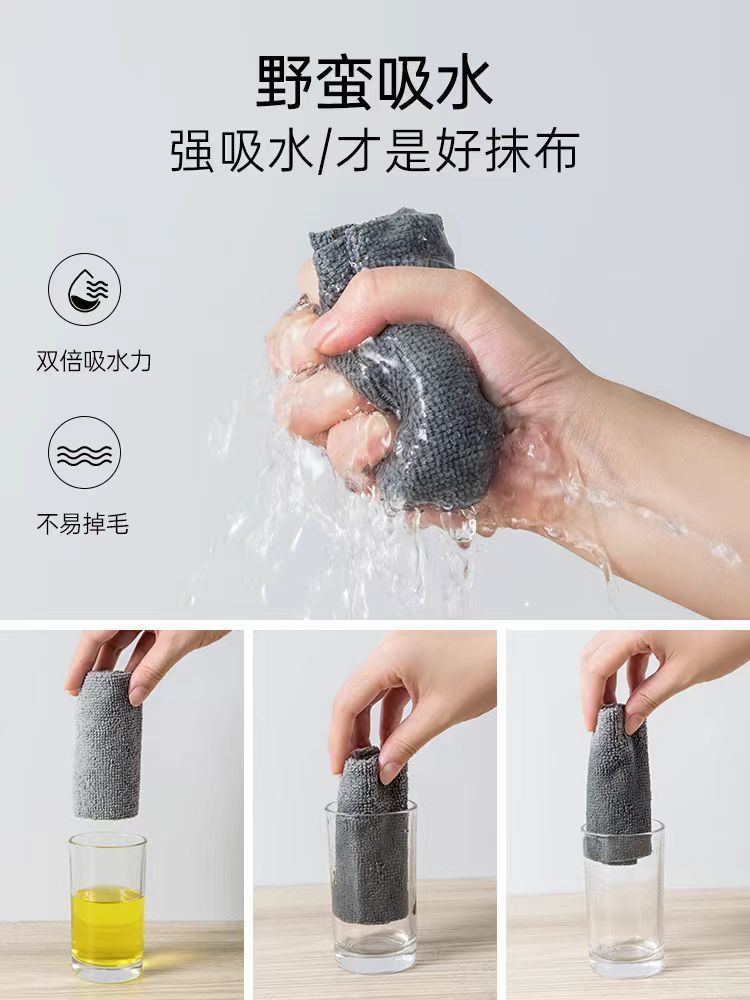 野蛮吸水
强吸水/才是好抹布

双倍吸水力

不易掉毛