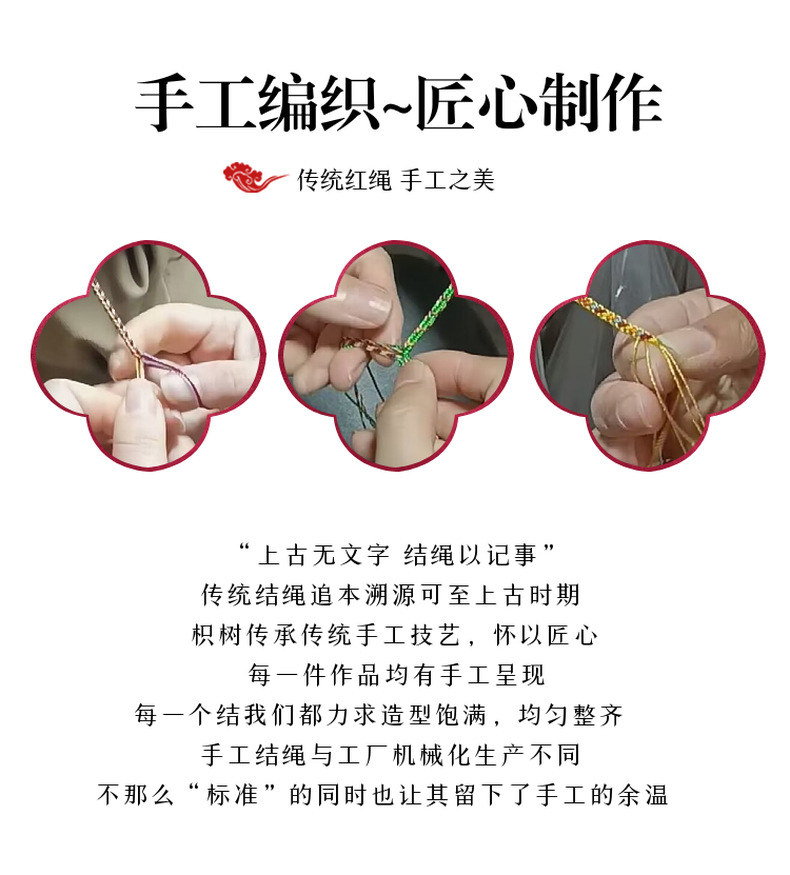 手工编织~匠心制作

传统红绳 手工之美

“上古无文字 结绳以记事”
传统结绳追本溯源可至上古时期
枳树传承传统手工技艺，怀以匠心
每一件作品均有手工呈现
每一个结我们都力求造型饱满，均匀整齐
手工结绳与工厂机械化生产不同
不那么“标准”的同时也让其留下了手工的余温