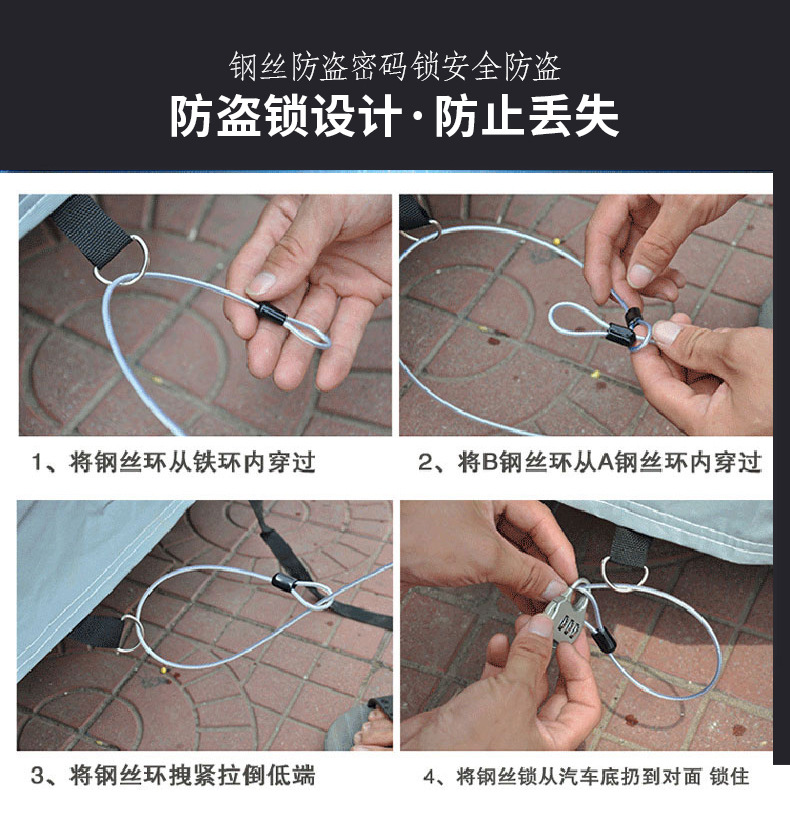 钢丝防盗密码锁安全防盗

防盗锁设计·防止丢失

1、将钢丝环从铁环内穿过

2、将B钢丝环从A钢丝环内穿过

3、将钢丝环拽紧拉倒低端

4、将钢丝锁从汽车底扔到对面 锁住