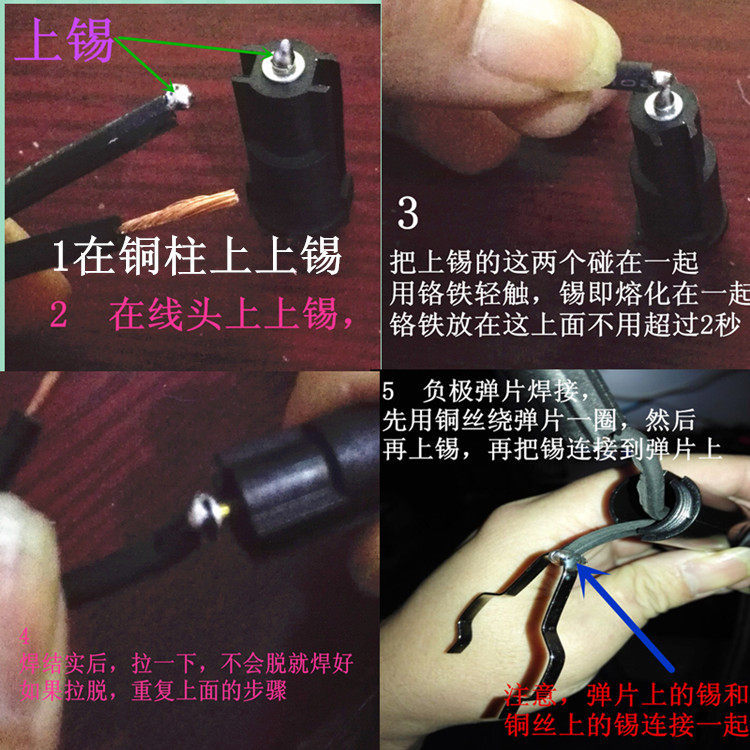 上锡

1在铜柱上上锡
2　在线头上上锡，

3
把上锡的这两个碰在一起
用铬铁轻触，锡即熔化在一起
铬铁放在这上面不用超过2秒

4
焊结实后，拉一下，不会脱就焊好
如果拉脱，重复上面的步骤

5　负极弹片焊接，
先用铜丝绕弹片一圈，然后
再上锡，再把锡连接到弹片上

注意，弹片上的锡和
铜丝上的锡连接一起