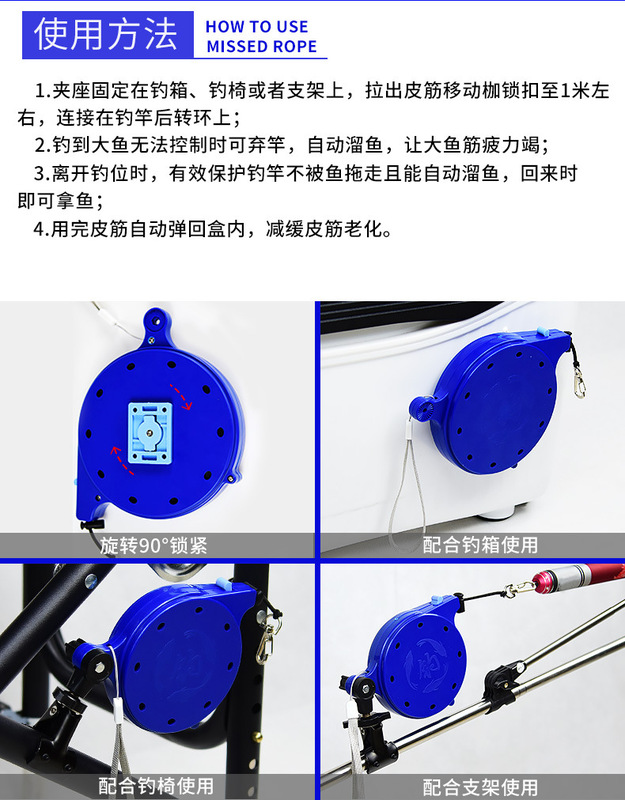 使用方法 HOW TO USE MISSED ROPE

1.夹座固定在钓箱、钓椅或者支架上，拉出皮筋移动枷锁扣至1米左右，连接在钓竿后转环上；

2.钓到大鱼无法控制时可弃竿，自动溜鱼，让大鱼筋疲力竭；

3.离开钓位时，有效保护钓竿不被鱼拖走且能自动溜鱼，回来时即可拿鱼；

4.用完皮筋自动弹回盒内，减缓皮筋老化。

旋转90°锁紧

配合钓箱使用

配合钓椅使用

配合支架使用