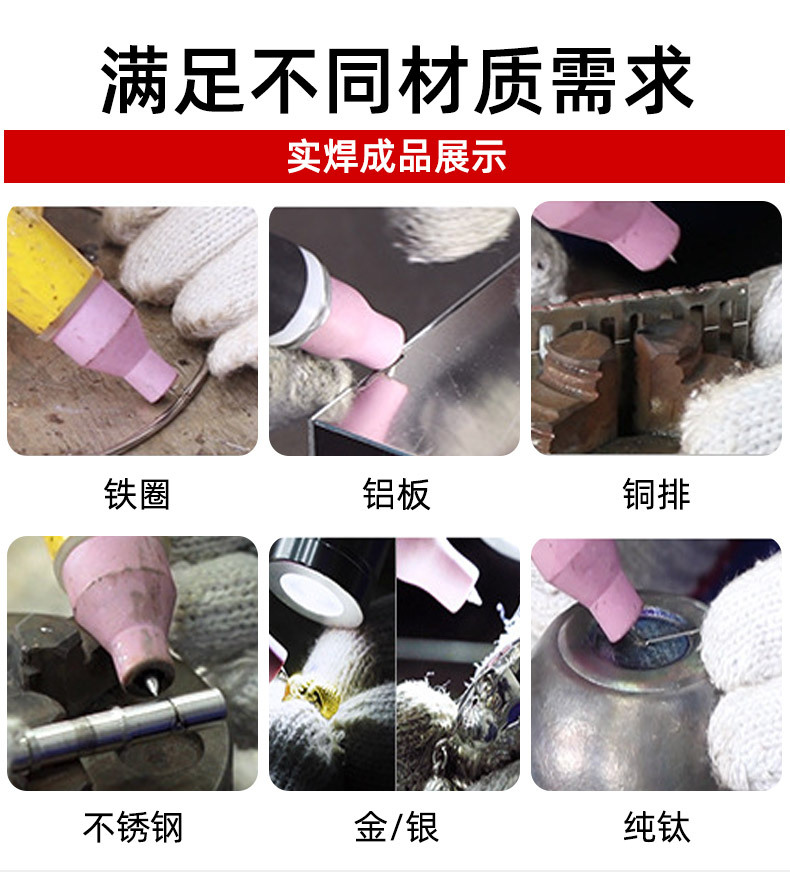 满足不同材质需求

实焊成品展示

铁圈

铝板

铜排

不锈钢

金/银

纯钛