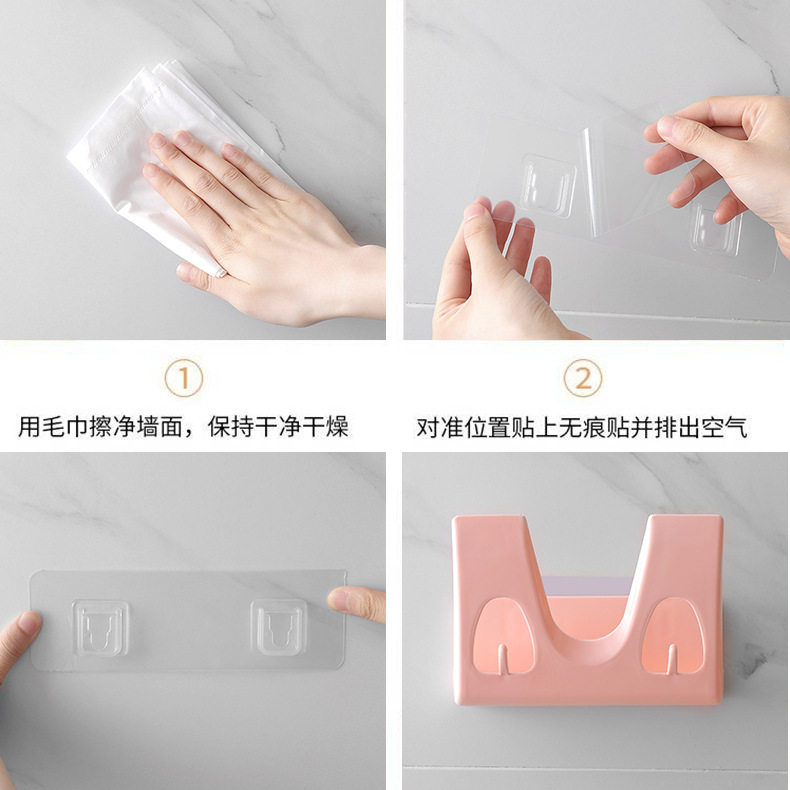 ①
用毛巾擦净墙面，保持干净干燥

②
对准位置贴上无痕贴并排出空气