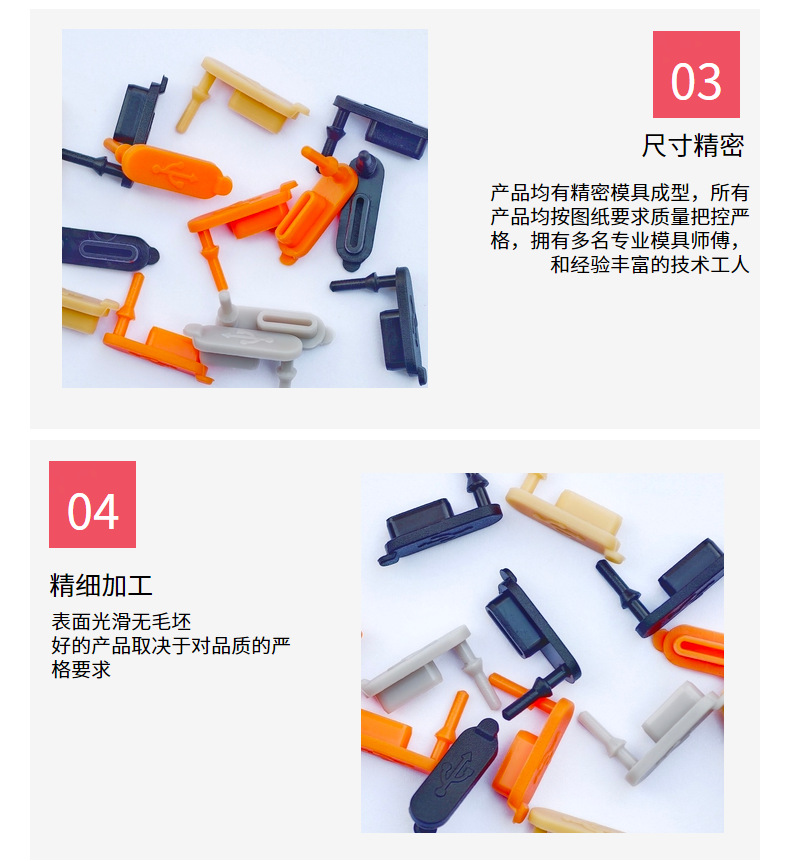 03

尺寸精密

产品均有精密模具成型，所有产品均按图纸要求质量把控严格，拥有多名专业模具师傅，和经验丰富的技术工人

04

精细加工

表面光滑无毛坯
好的产品取决于对品质的严格要求