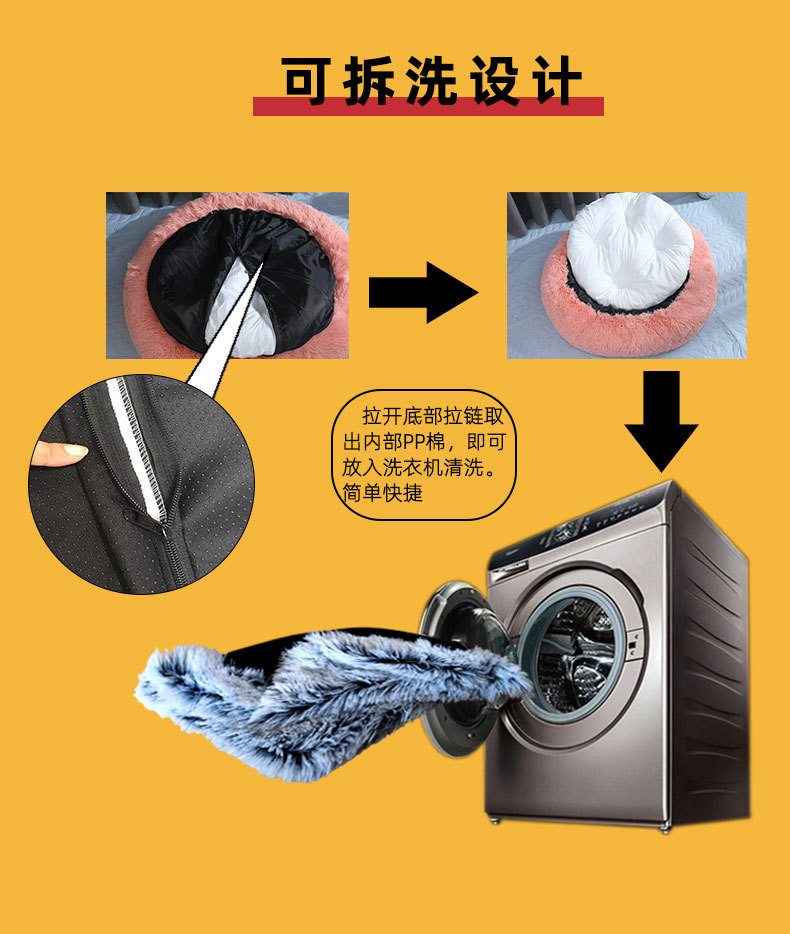 可拆洗设计

拉开底部拉链取出内部PP棉，即可放入洗衣机清洗。简单快捷