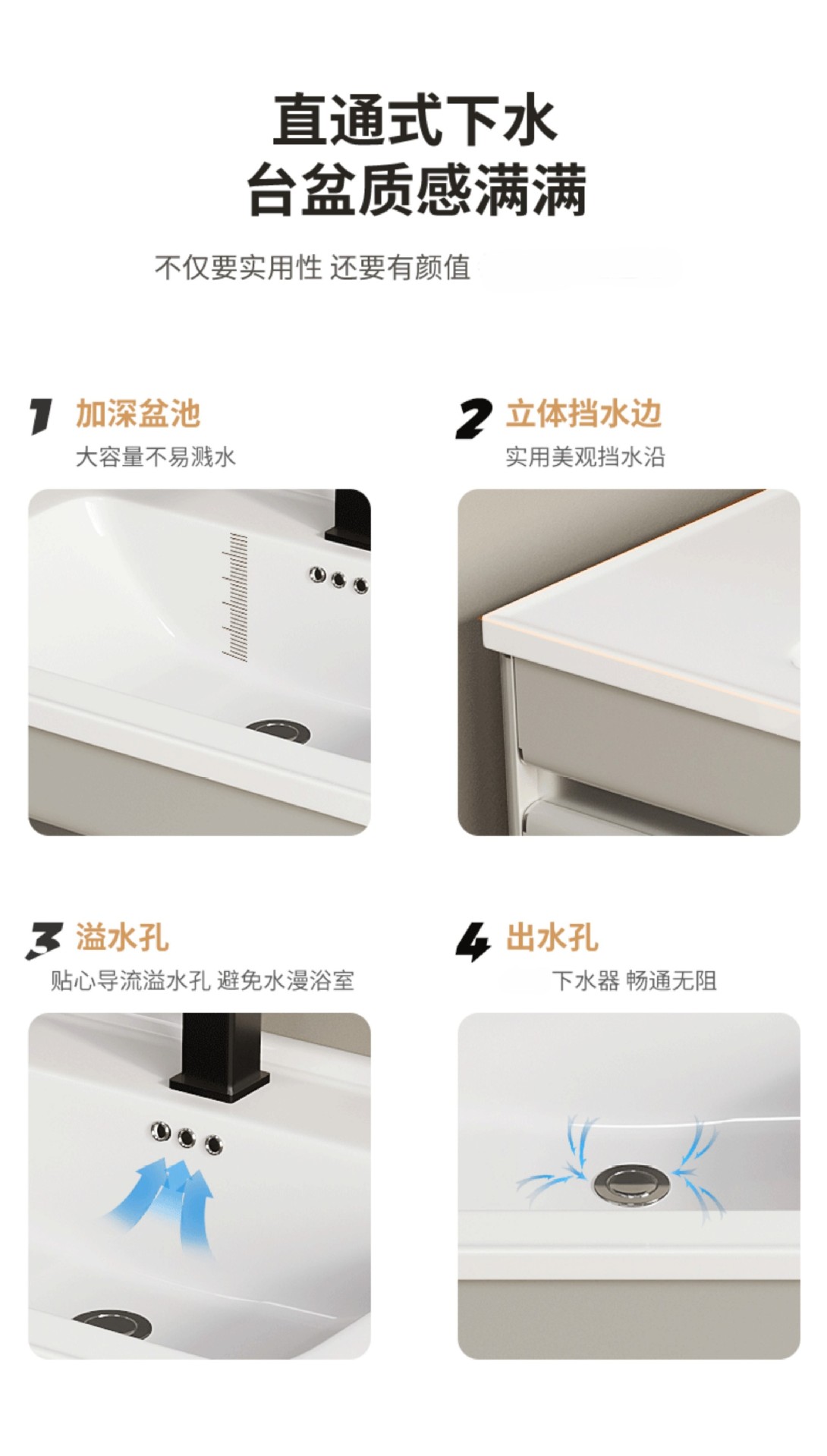 直通式下水
台盆质感满满

不仅要实用性 还要有颜值

1 加深盆池
大容量不易溅水

2 立体挡水边
实用美观挡水沿

3 溢水孔
贴心导流溢水孔 避免水漫浴室

4 出水孔
下水器 畅通无阻