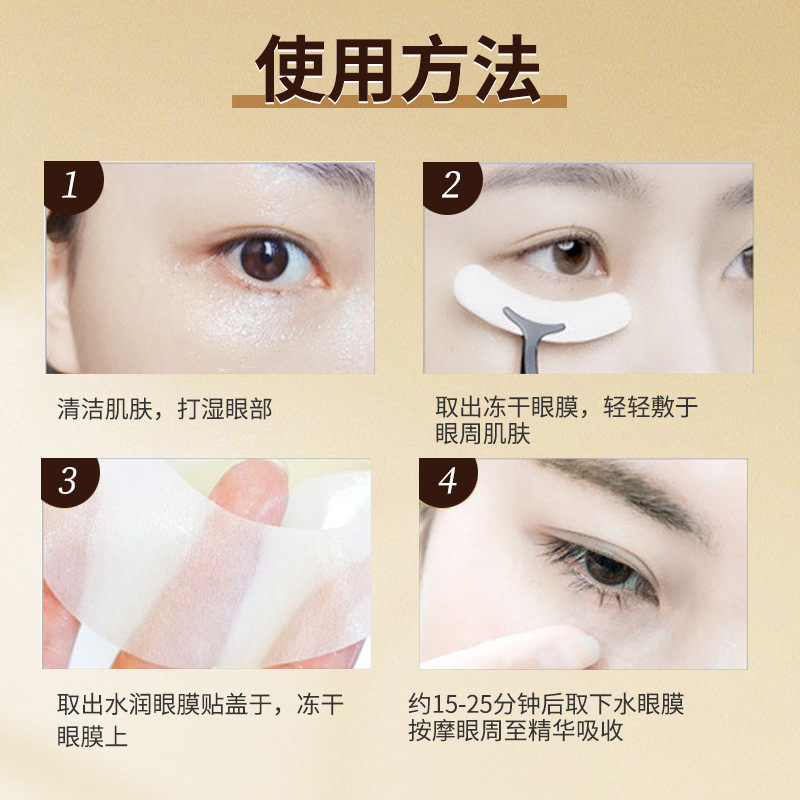 使用方法

1

清洁肌肤，打湿眼部

2

取出冻干眼膜，轻轻敷于眼周肌肤

3

取出水润眼膜贴盖于，冻干眼膜上

4

约15-25分钟后取下水眼膜按摩眼周至精华吸收