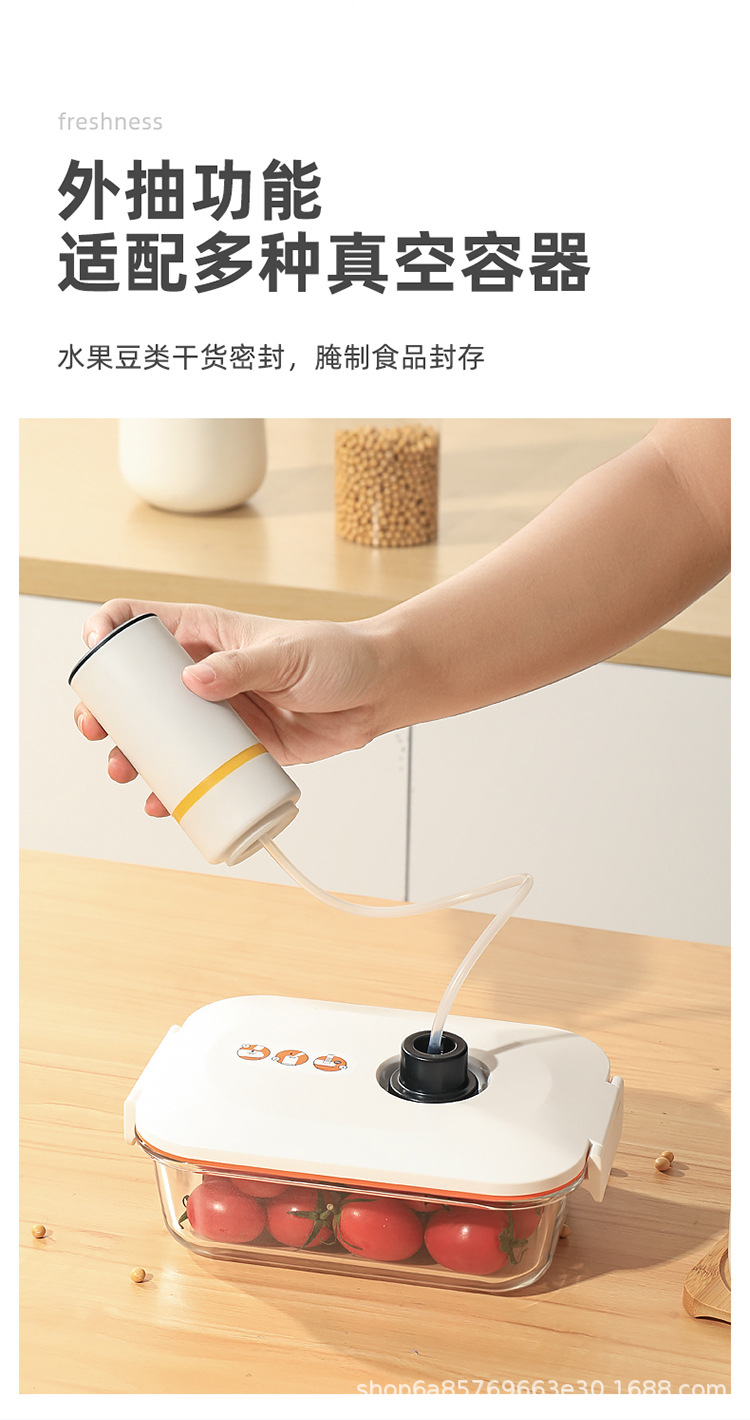 freshness

外抽功能
适配多种真空容器

水果豆类干货密封，腌制食品封存

shop6a85769663e30.1688.com