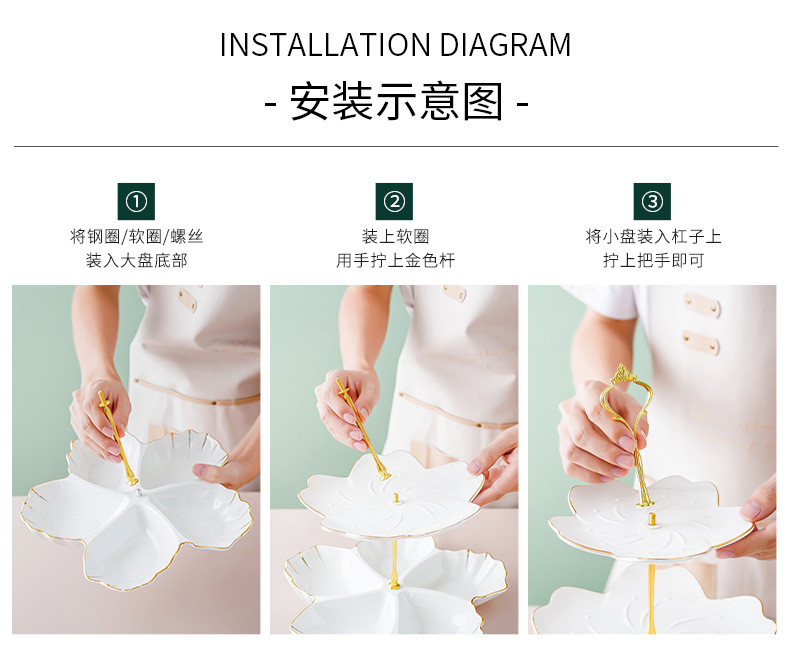 INSTALLATION DIAGRAM

- 安装示意图 -

①
将钢圈/软圈/螺丝
装入大盘底部

②
装上软圈
用手拧上金色杆

③
将小盘装入杠子上
拧上把手即可