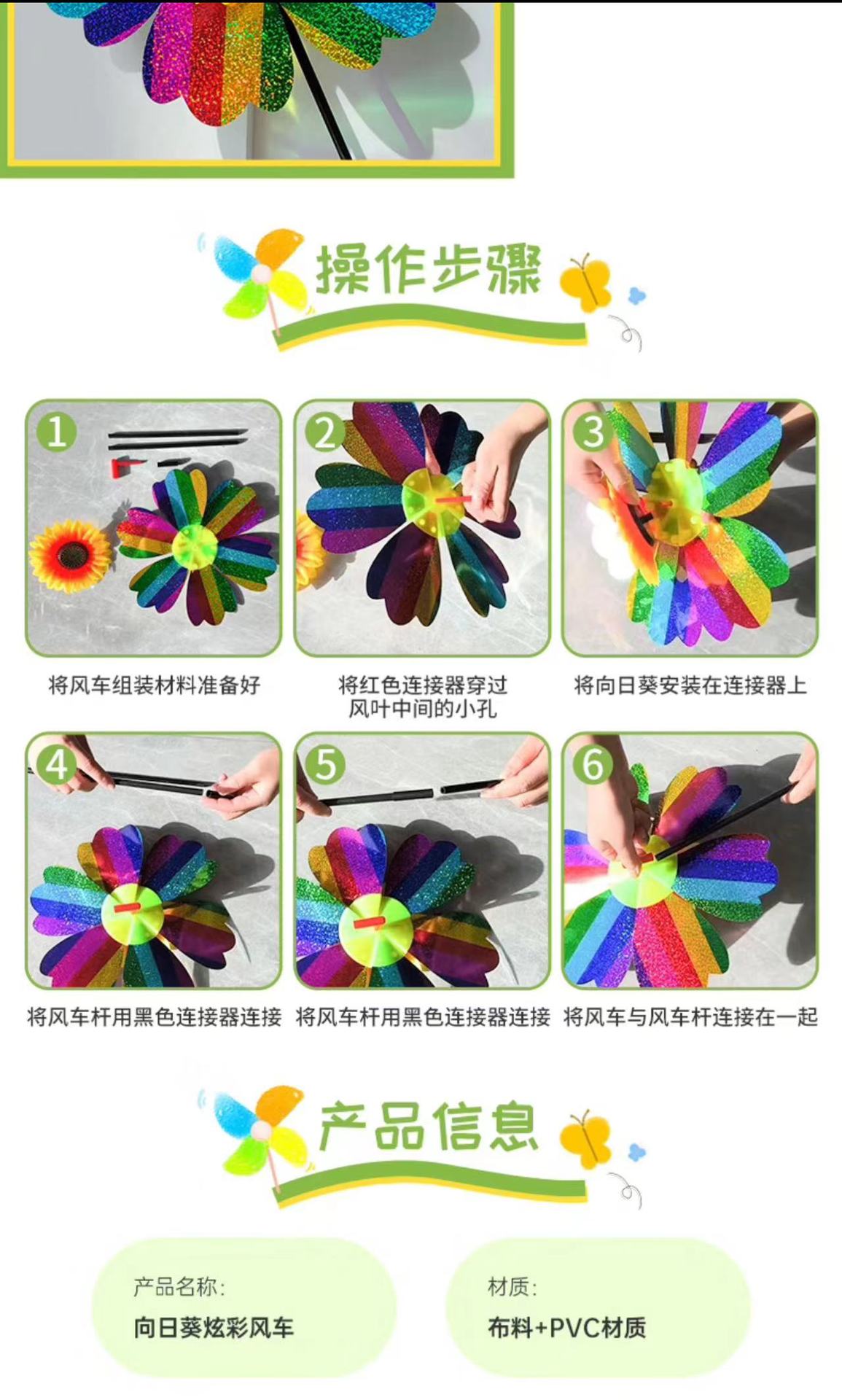 操作步骤

1
将风车组装材料准备好

2
将红色连接器穿过风叶中间的小孔

3
将向日葵安装在连接器上

4
将风车杆用黑色连接器连接

5
将风车杆用黑色连接器连接

6
将风车与风车杆连接在一起

产品信息

产品名称:
向日葵炫彩风车

材质:
布料+PVC材质