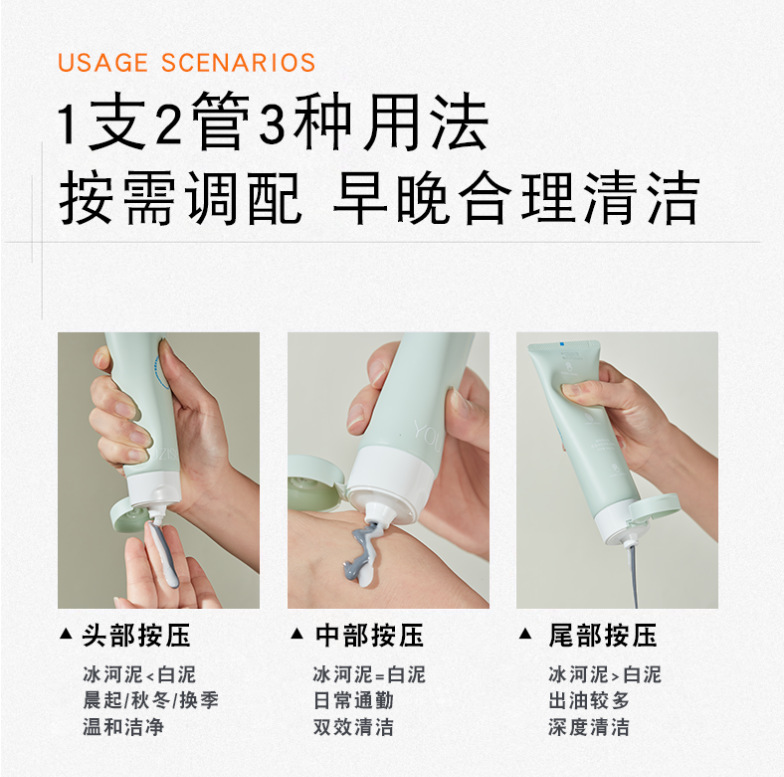 USAGE SCENARIOS

1支2管3种用法
按需调配 早晚合理清洁

▲ 头部按压
冰河泥<白泥
晨起/秋冬/换季
温和洁净

▲ 中部按压
冰河泥=白泥
日常通勤
双效清洁

▲ 尾部按压
冰河泥>白泥
出油较多
深度清洁