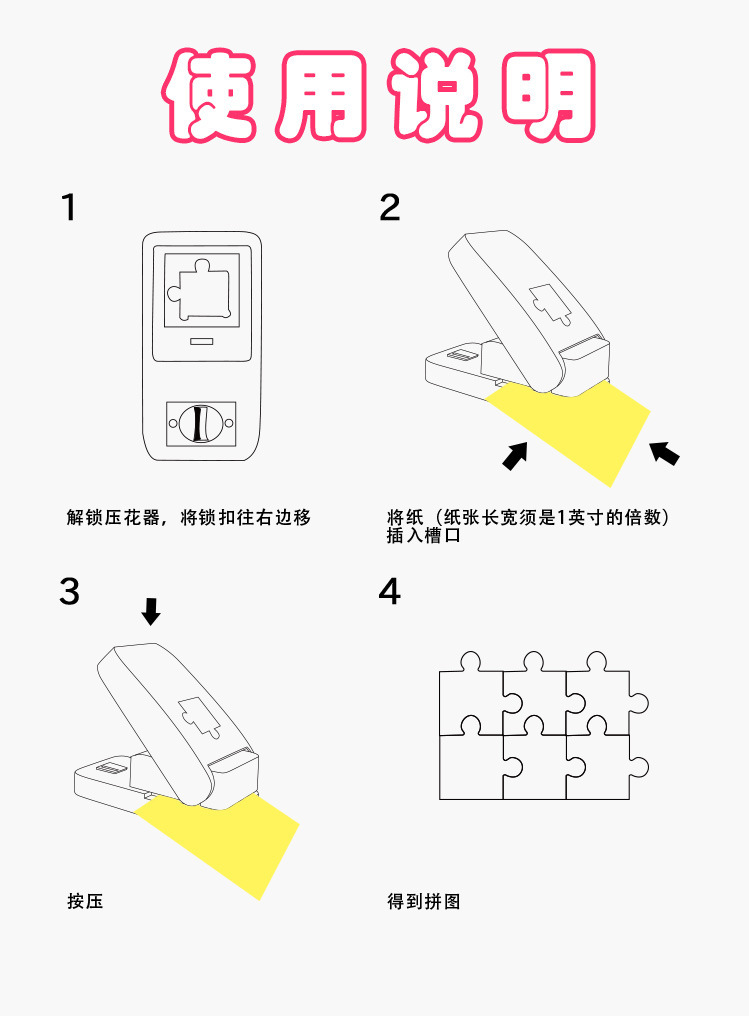 使用说明

1

解锁压花器，将锁扣往右边移

2

将纸（纸张长宽须是1英寸的倍数）插入槽口

3

按压

4

得到拼图