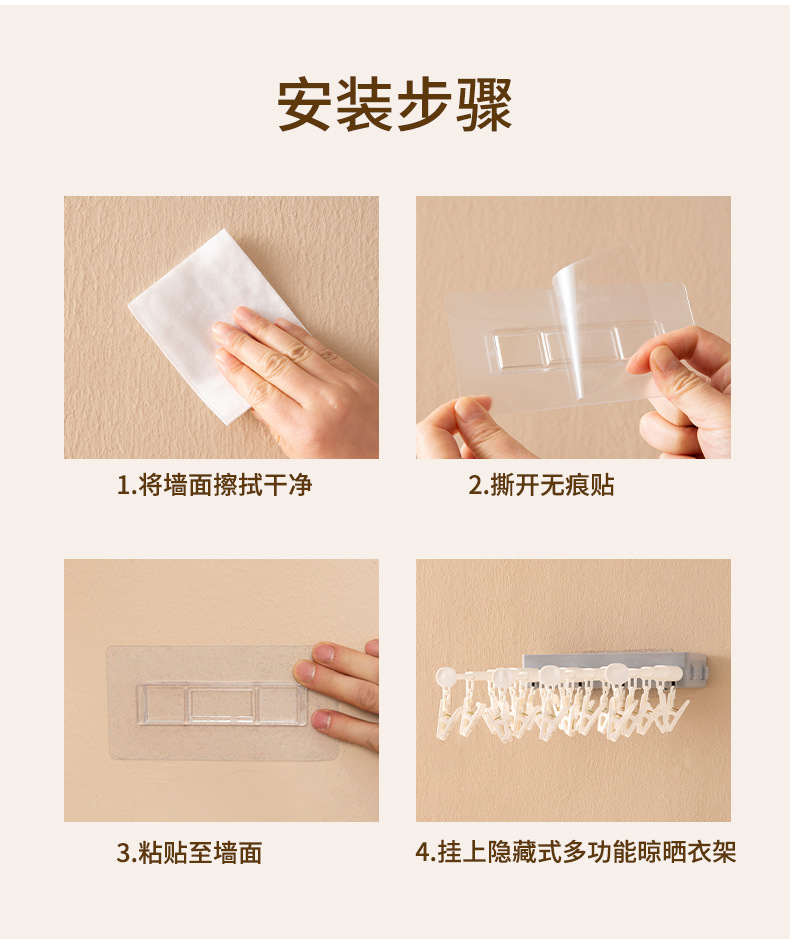 安装步骤

1.将墙面擦拭干净

2.撕开无痕贴

3.粘贴至墙面

4.挂上隐藏式多功能晾晒衣架