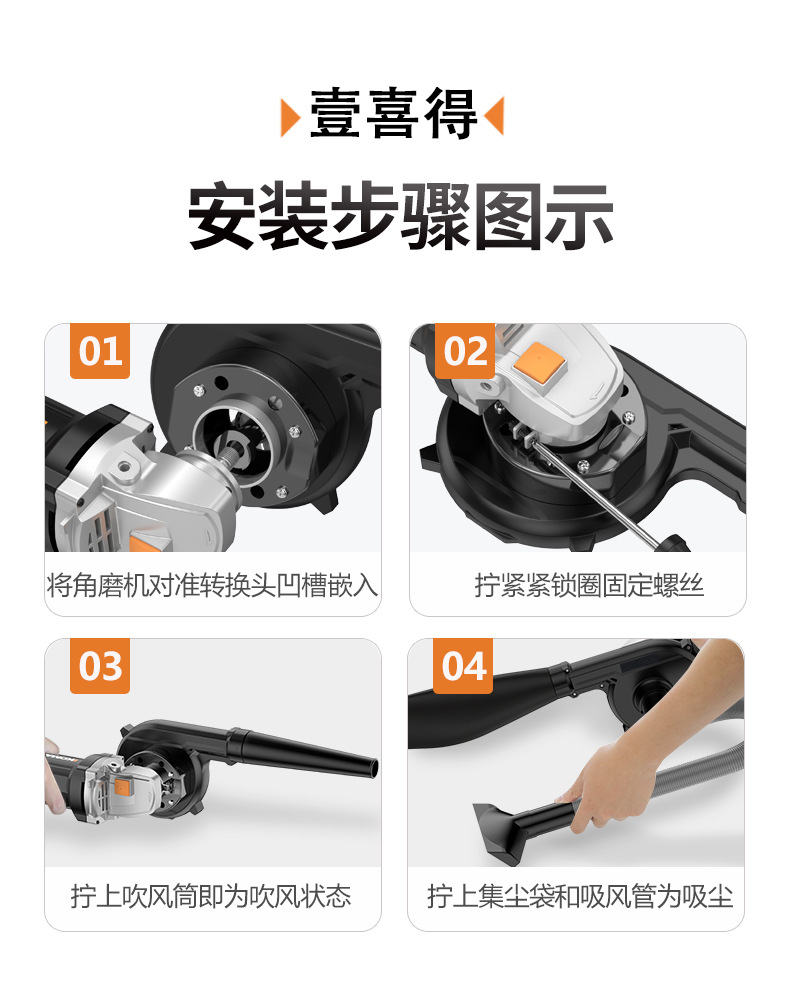 壹喜得

安装步骤图示

01

将角磨机对准转换头凹槽嵌入

02

拧紧紧锁圈固定螺丝

03

拧上吹风筒即为吹风状态

04

拧上集尘袋和吸风管为吸尘